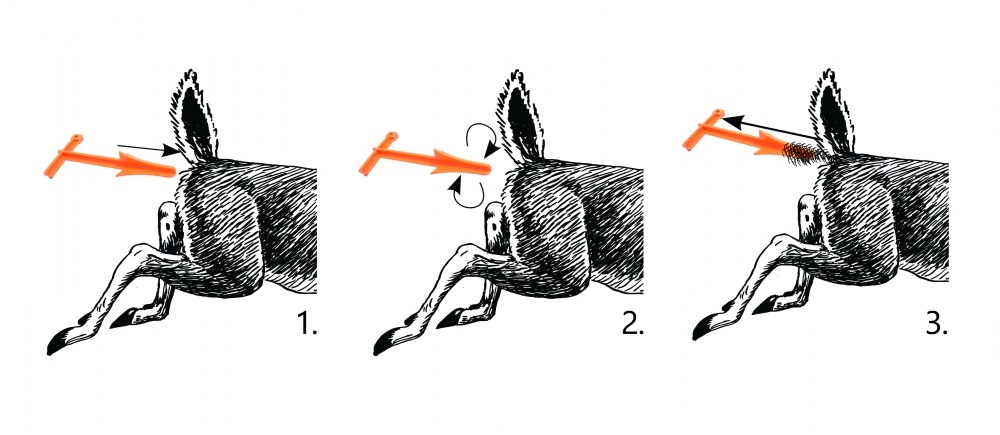 1.

2.

3.