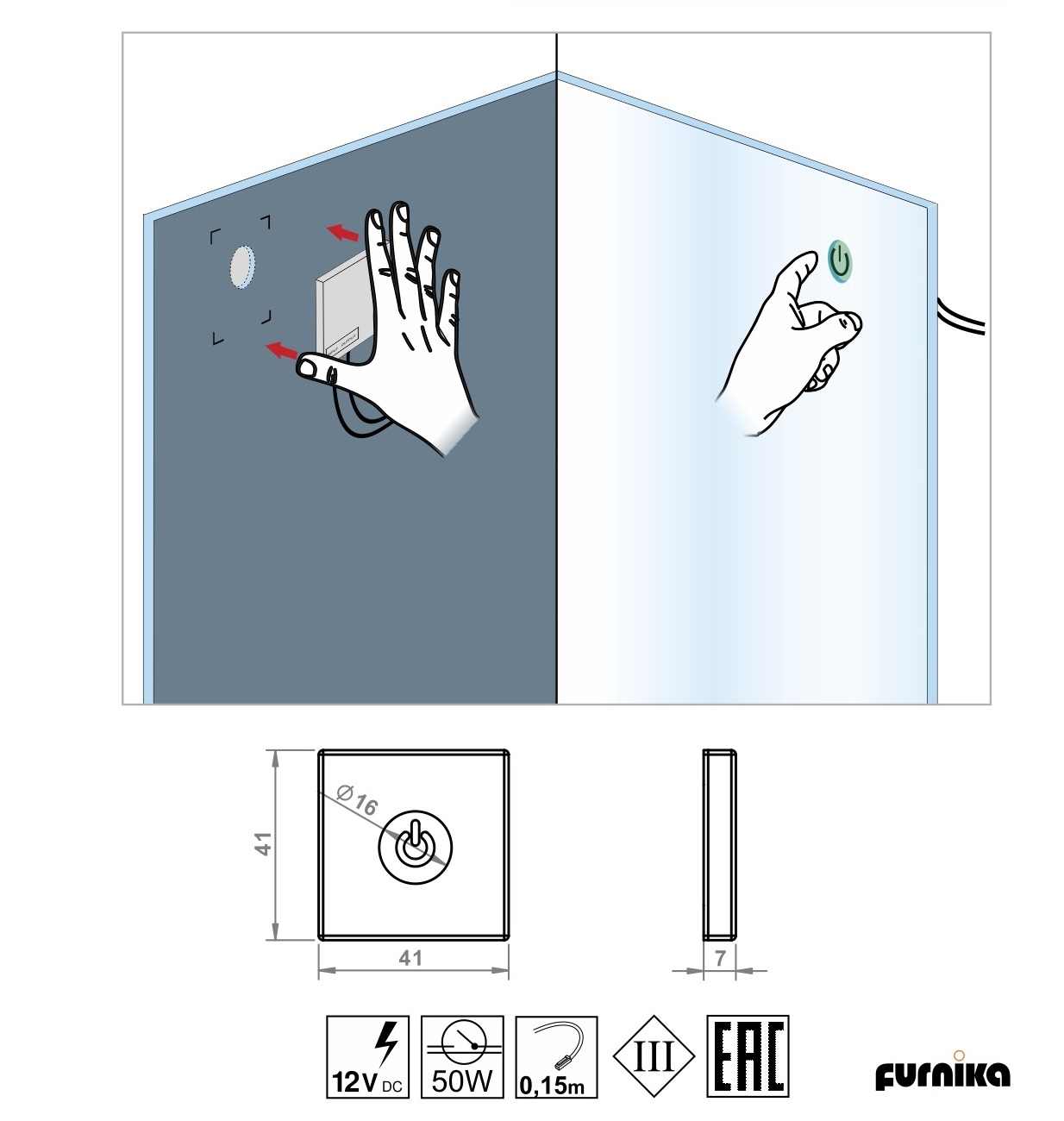 $\varnothing 16$

41

41

7

12V DC

50W

0,15m

III

EAC

furnika