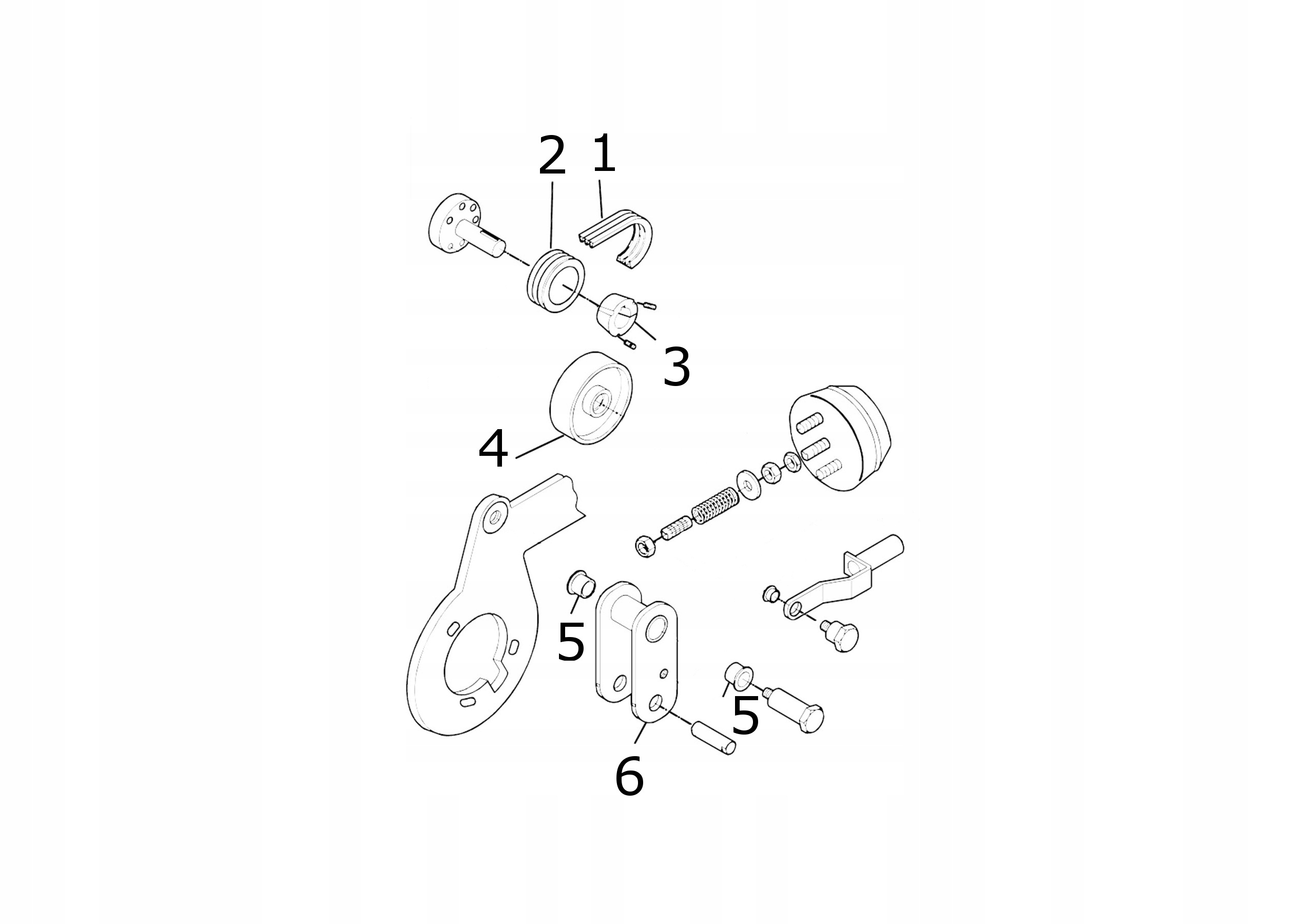 2 1
3
4
5
5
6