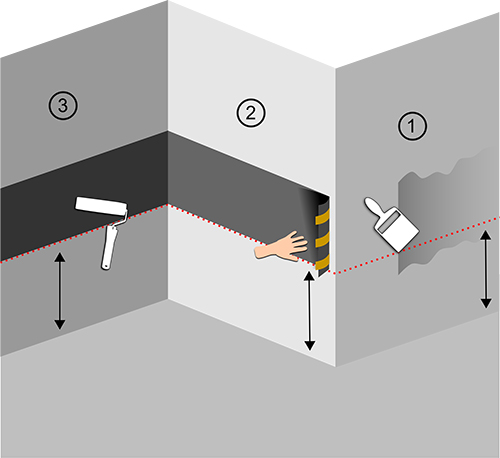 ③

②

①