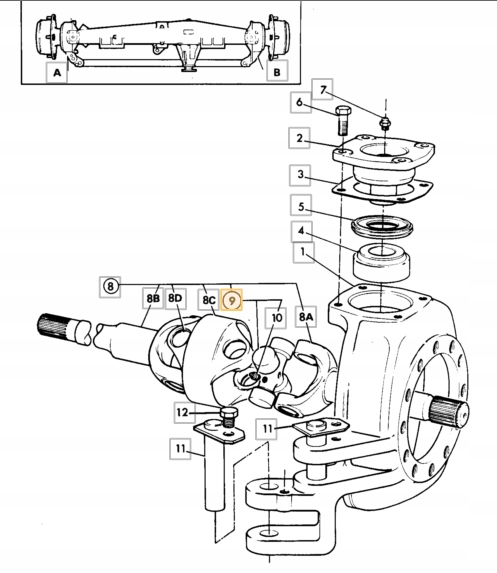 A
B
7
6
2
3
5
4
1
8
8B
8D
8C
9
10
8A
12
11
11