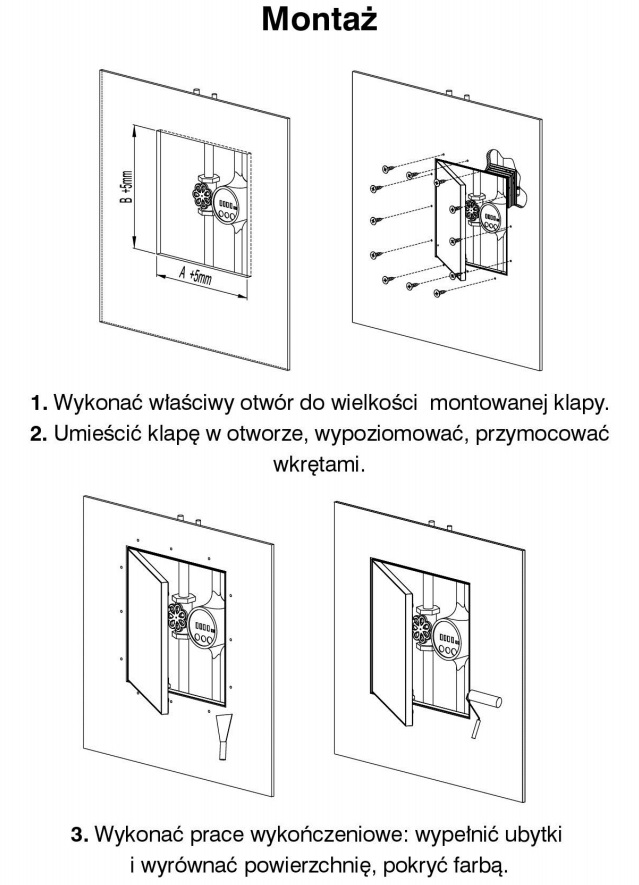 Montaż

B +5mm

A +5mm

1. Wykonać właściwy otwór do wielkości montowanej klapy.
2. Umieścić klapę w otworze, wypoziomować, przymocować wkrętami.

3. Wykonać prace wykończeniowe: wypełnić ubytki i wyrównać powierzchnię, pokryć farbą.