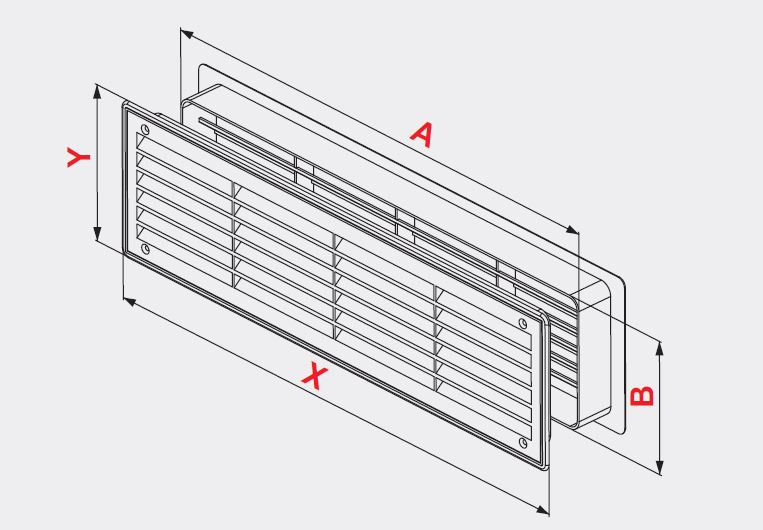 Y
A
X
B