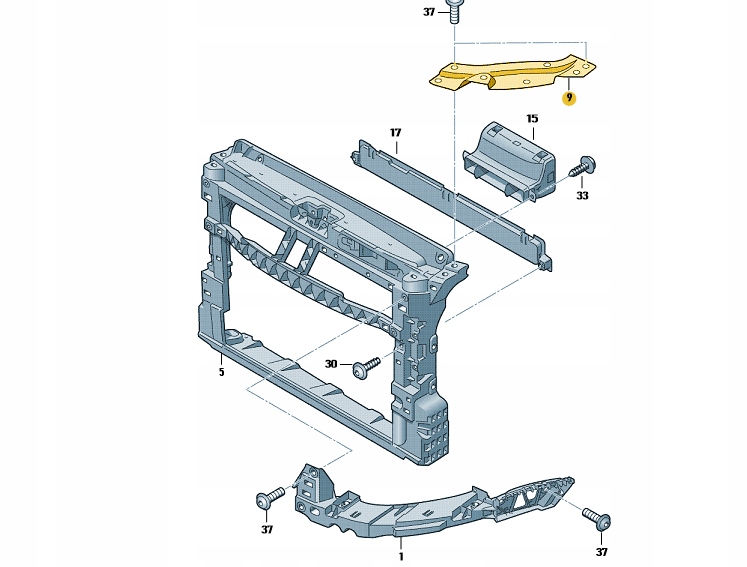 37
9
15
17
33
30
5
37
1
37