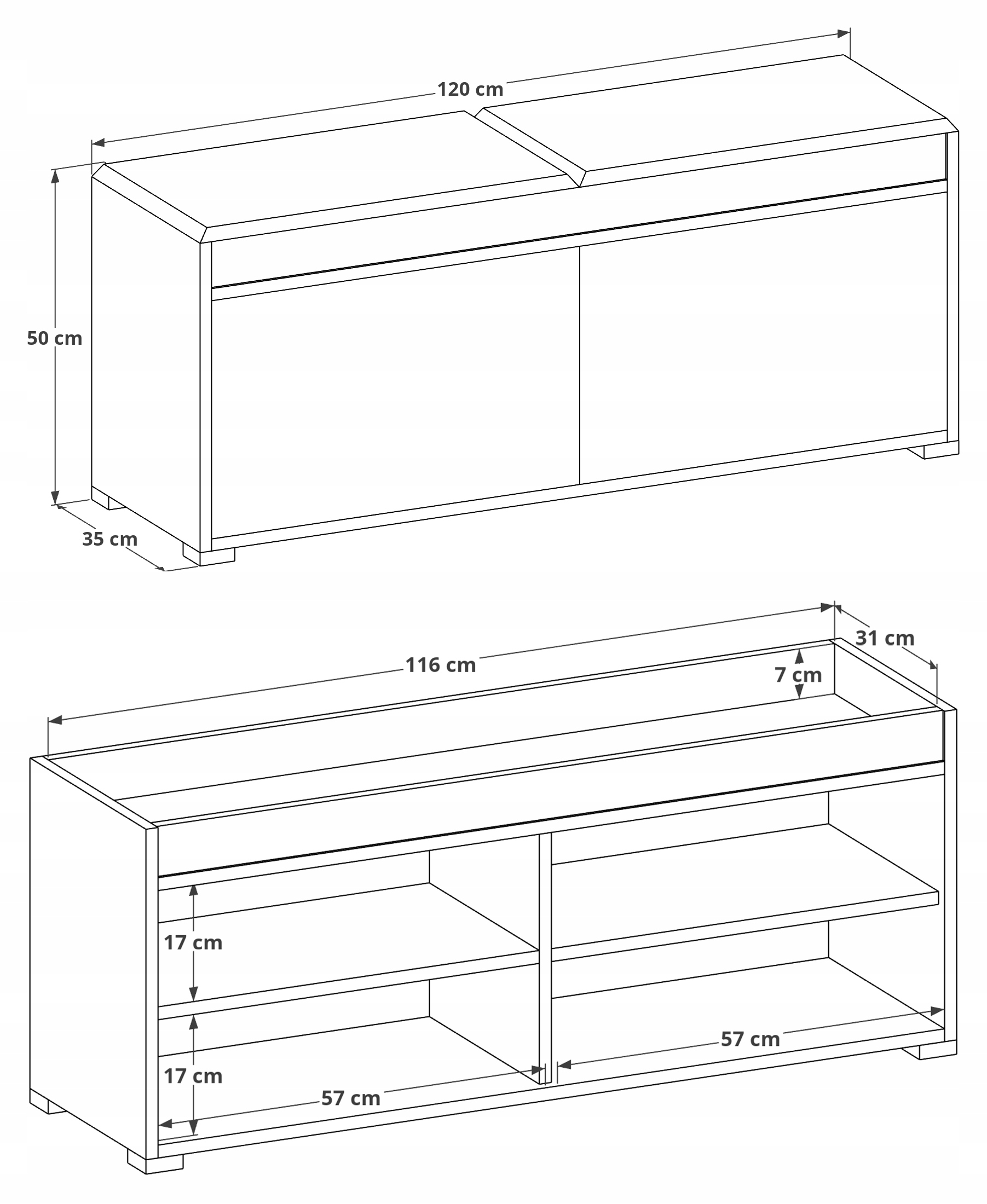 120 cm
50 cm
35 cm
116 cm
31 cm
7 cm
17 cm
17 cm
57 cm
57 cm