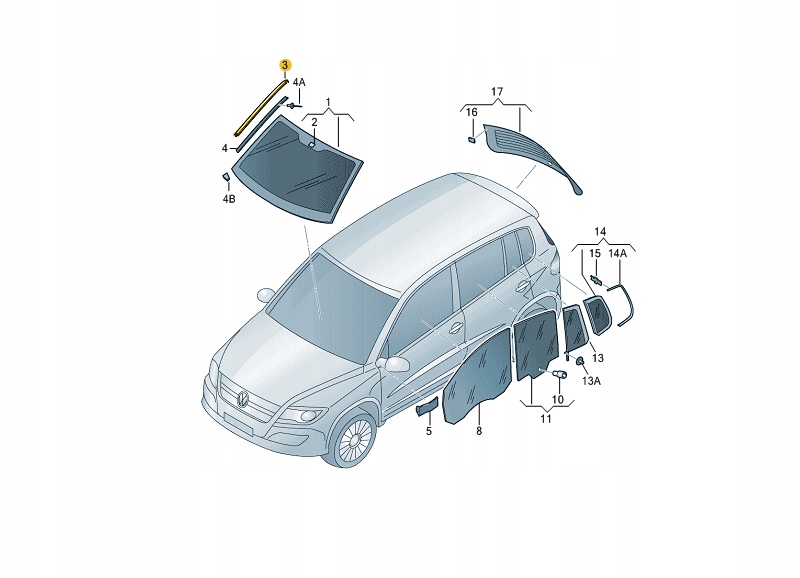 3
4A
1
2
4
4B
17
16
14
15
14A
13
13A
10
11
5
8