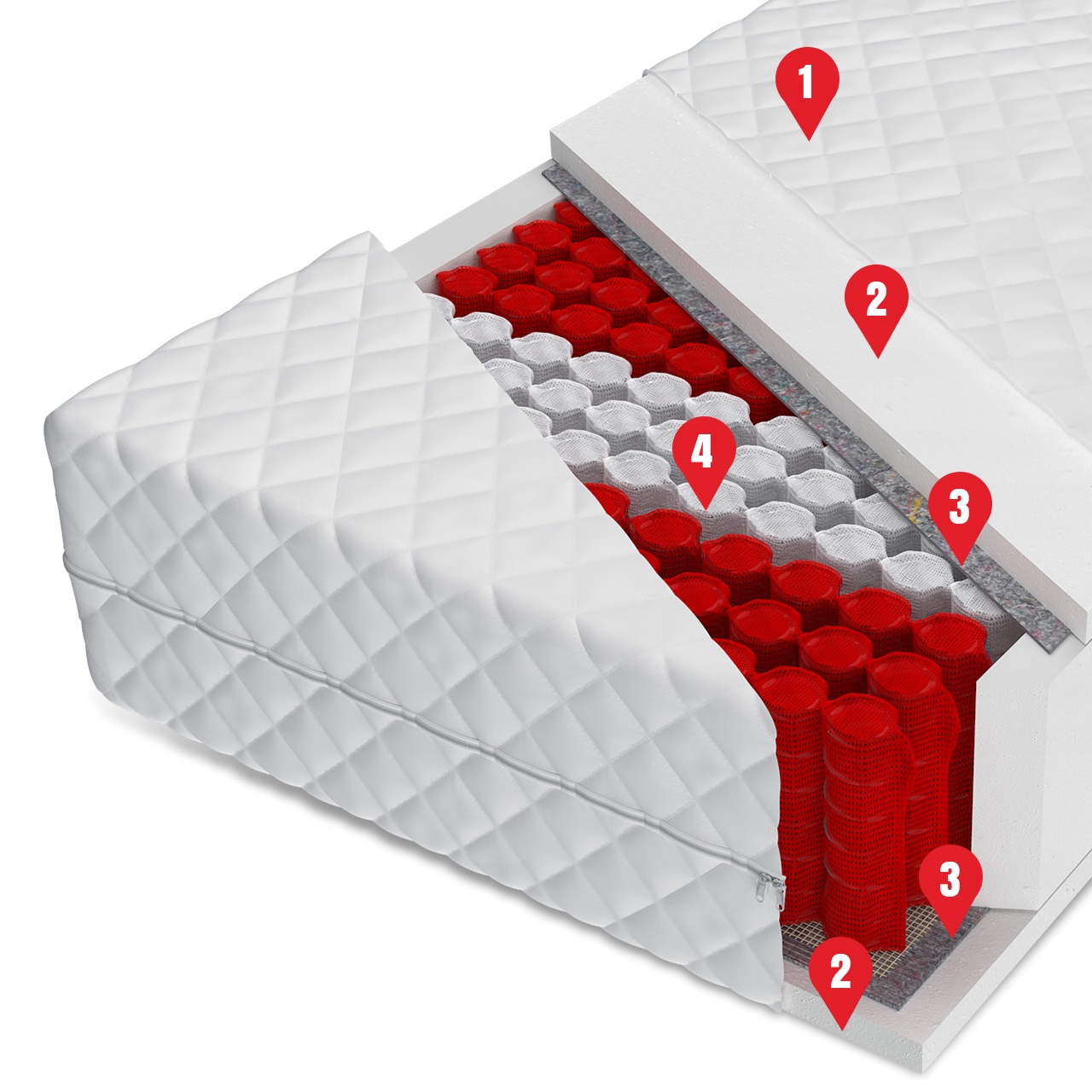 1

2

4

3

3

2