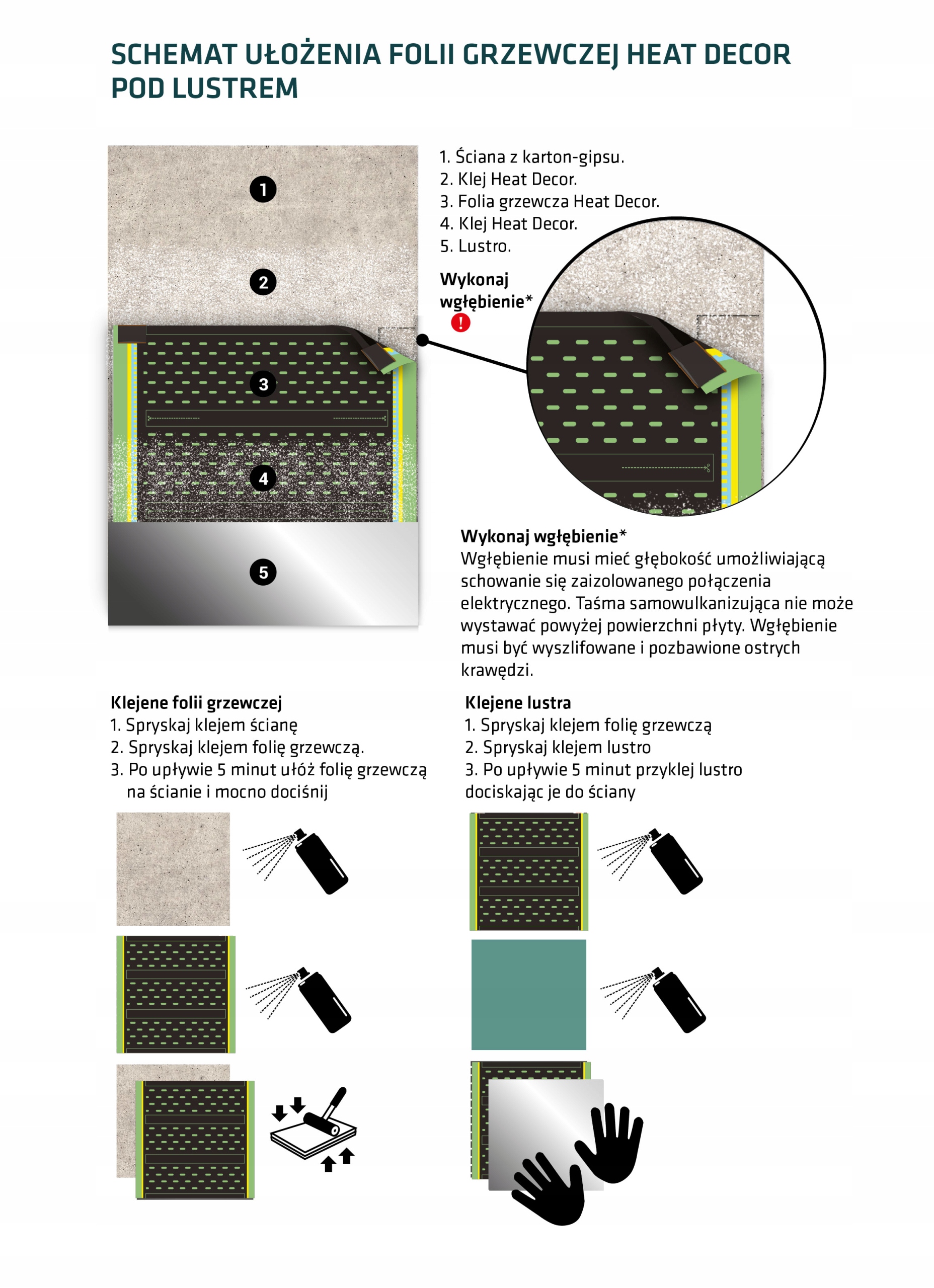 SCHEMAT UŁOŻENIA FOLII GRZEWCZEJ HEAT DECOR POD LUSTREM

1
2
3
4
5

1. Ściana z karton-gipsu.
2. Klej Heat Decor.
3. Folia grzewcza Heat Decor.
4. Klej Heat Decor.
5. Lustro.

Wykonaj wgłębienie*
!

Wykonaj wgłębienie*
Wgłębienie musi mieć głębokość umożliwiającą schowanie się zaizolowanego połączenia elektrycznego. Taśma samowulkanizująca nie może wystawać powyżej powierzchni płyty. Wgłębienie musi być wyszlifowane i pozbawione ostrych krawędzi.

Klejene folii grzewczej
1. Spryskaj klejem ścianę
2. Spryskaj klejem folię grzewczą.
3. Po upływie 5 minut ułóż folię grzewczą na ścianie i mocno dociśnij

Klejene lustra
1. Spryskaj klejem folię grzewczą
2. Spryskaj klejem lustro
3. Po upływie 5 minut przyklej lustro dociskając je do ściany