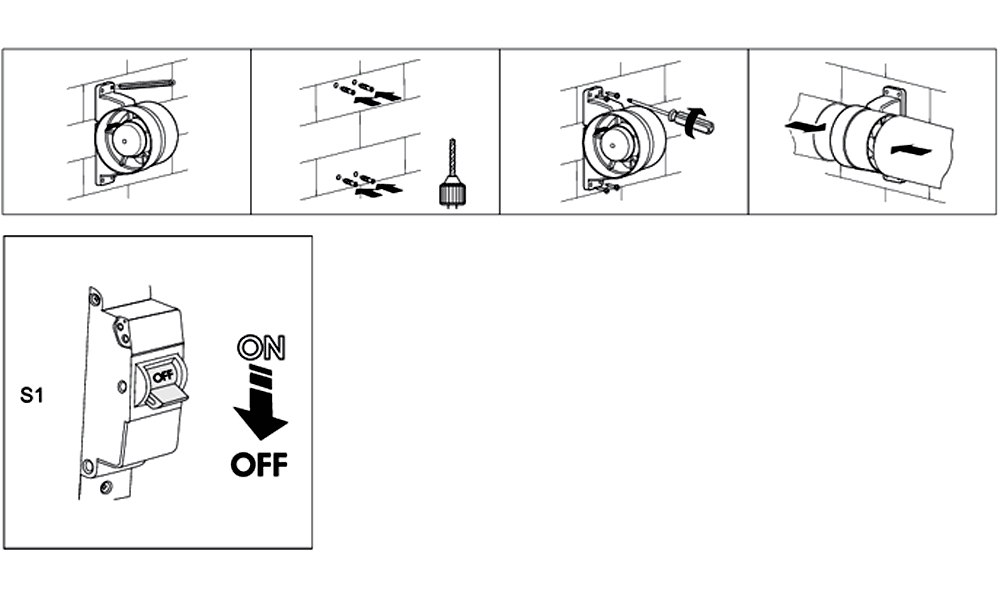 S1
OFF
ON
OFF