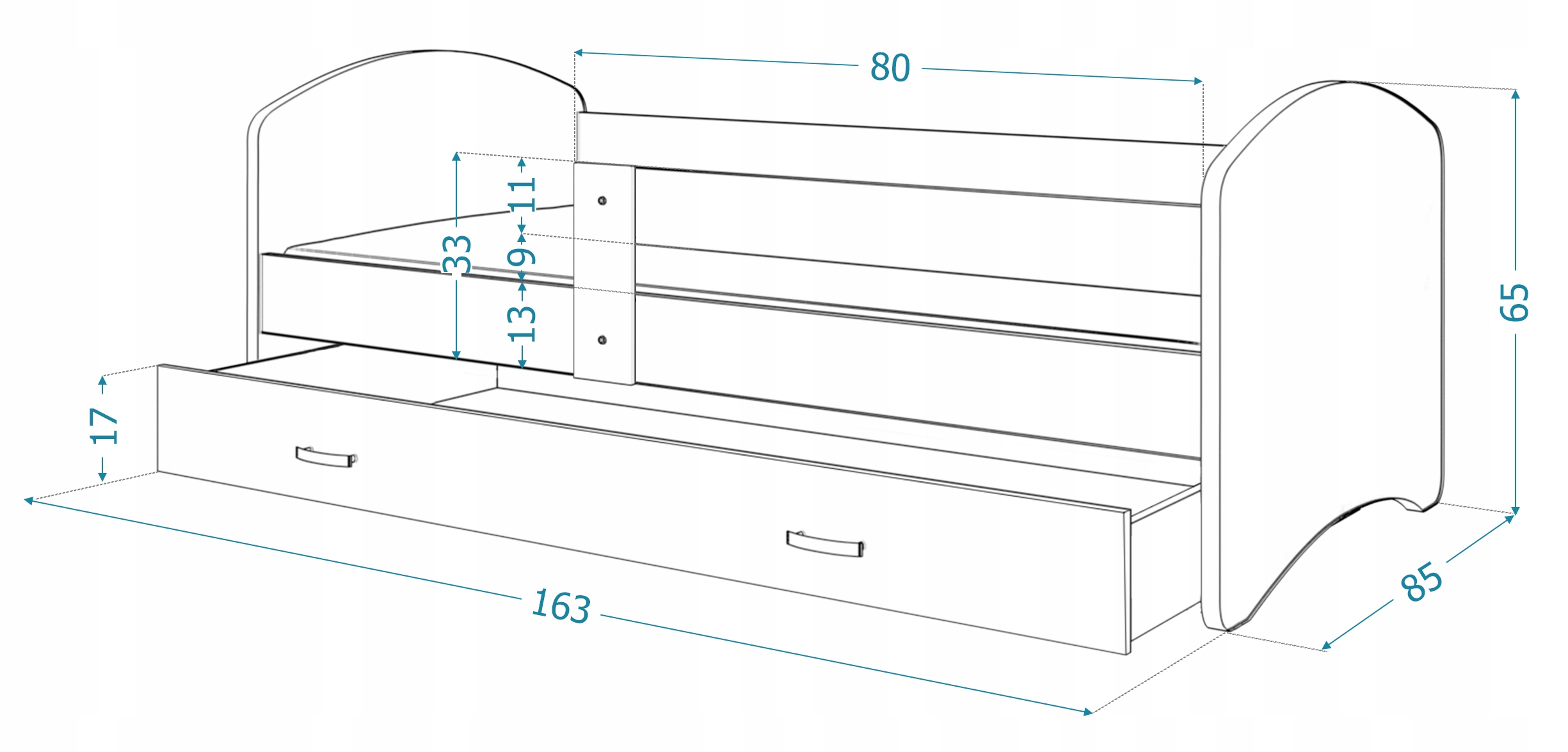 80
11
33
9
13
65
17
163
85