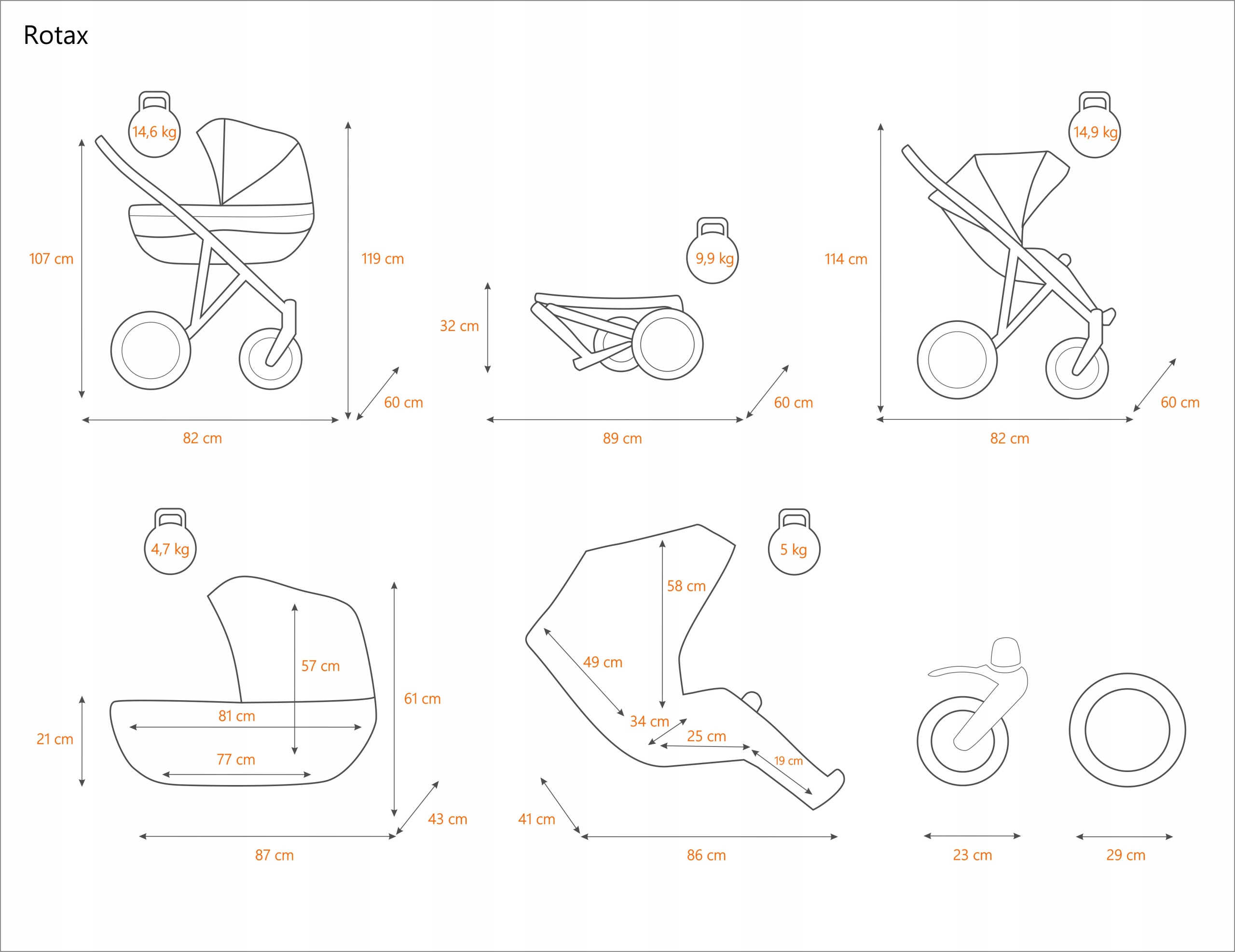 Rotax

14,6 kg
107 cm
119 cm
60 cm
82 cm

9,9 kg
32 cm
60 cm
89 cm

14,9 kg
114 cm
60 cm
82 cm

4,7 kg
57 cm
61 cm
21 cm
81 cm
77 cm
43 cm
87 cm

5 kg
58 cm
49 cm
34 cm
25 cm
19 cm
41 cm
86 cm

23 cm
29 cm