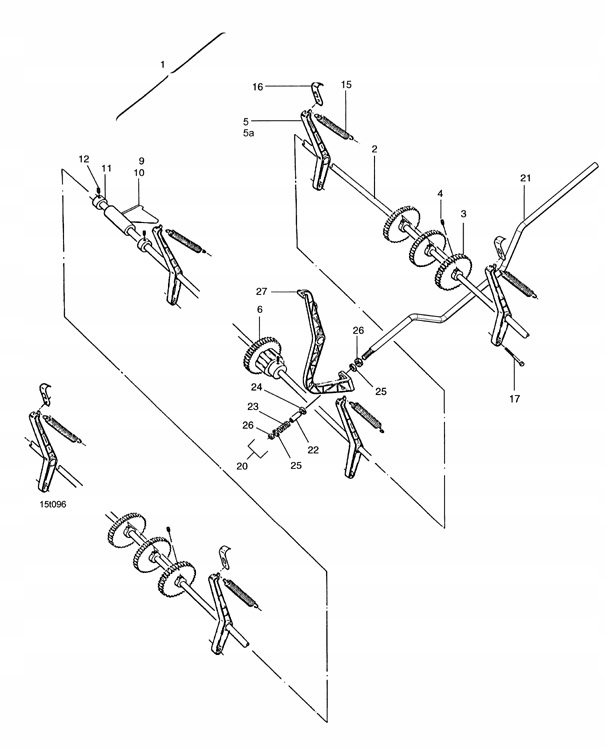 1
16
15
5
5a
2
12
11
9
10
21
4
3
27
6
26
25
17
24
23
26
22
25
20
15t096