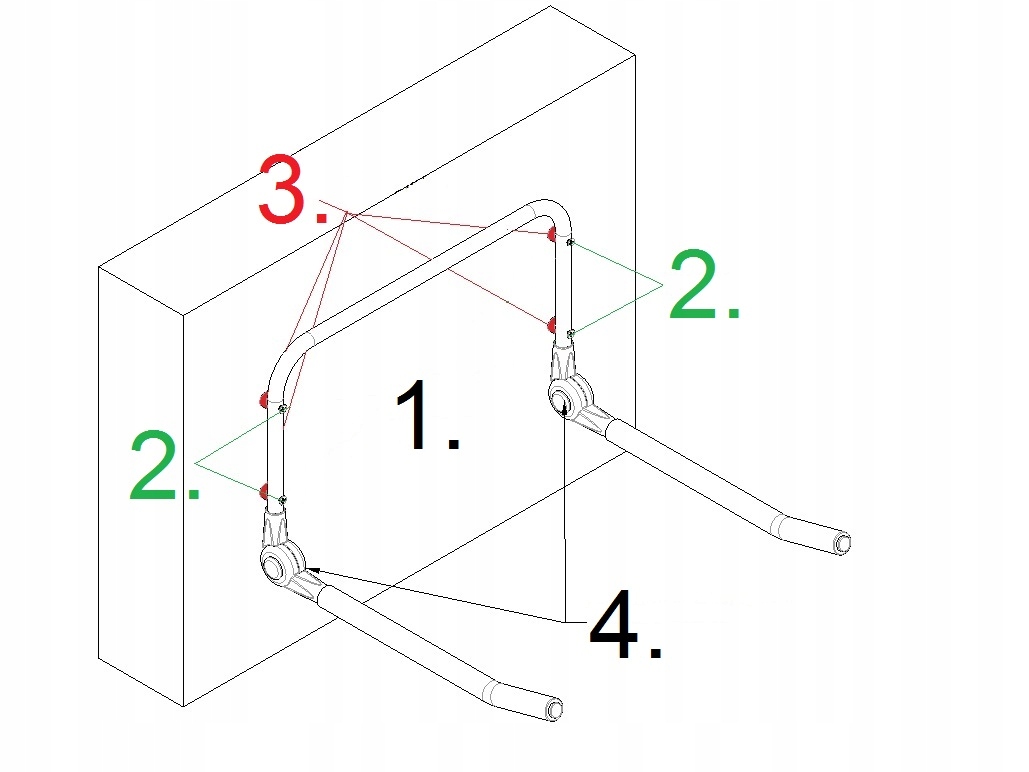 3.

2.

1.

2.

4.