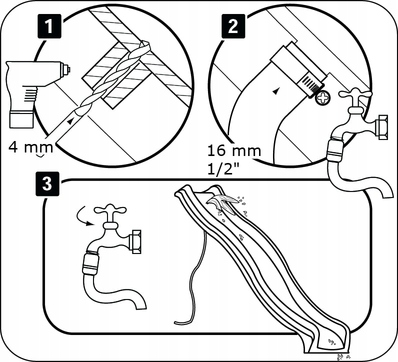 1

4 mm

2

16 mm
1/2"

3