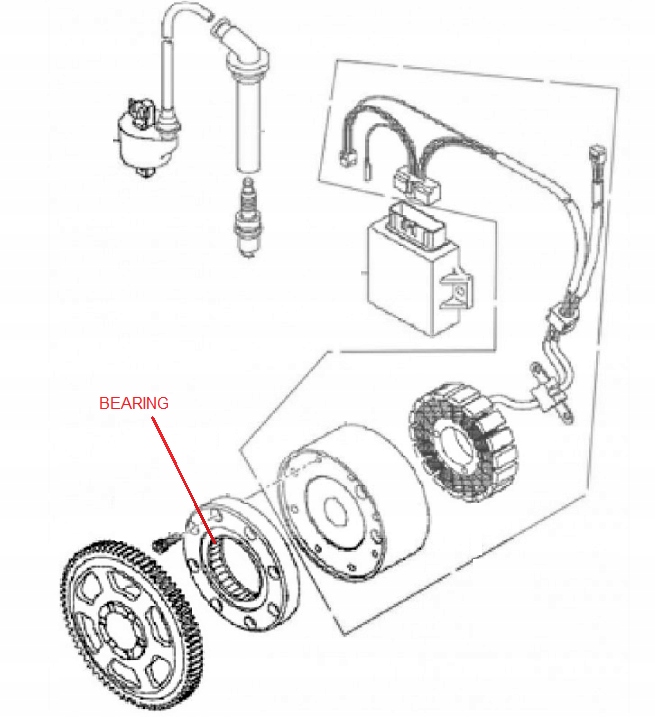 BEARING