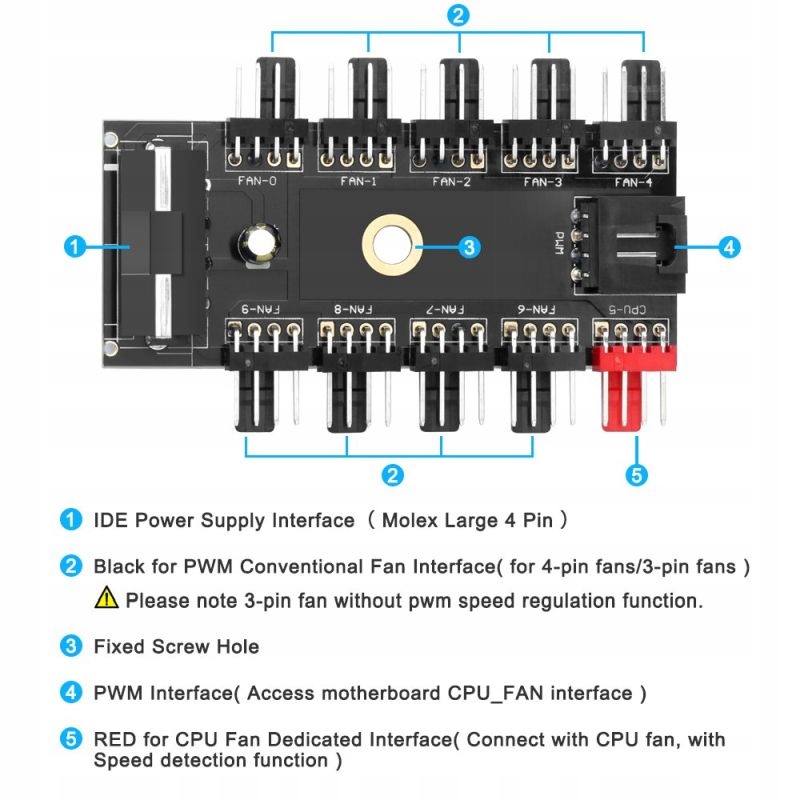 2

FAN-0 FAN-1 FAN-2 FAN-3 FAN-4

1

3

PWM

4

FAN-9 FAN-8 FAN-7 FAN-6 CPU-5

2

5

1 IDE Power Supply Interface （ Molex Large 4 Pin ）

2 Black for PWM Conventional Fan Interface( for 4-pin fans/3-pin fans )

Please note 3-pin fan without pwm speed regulation function.

3 Fixed Screw Hole

4 PWM Interface( Access motherboard CPU_FAN interface )

5 RED for CPU Fan Dedicated Interface( Connect with CPU fan, with Speed detection function )