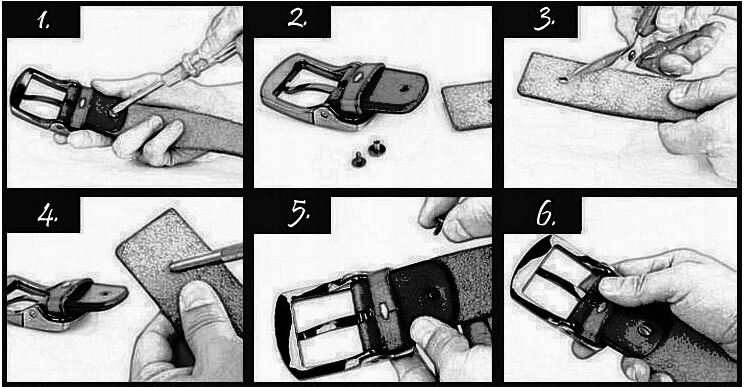 1.

2.

3.

4.

5.

6.