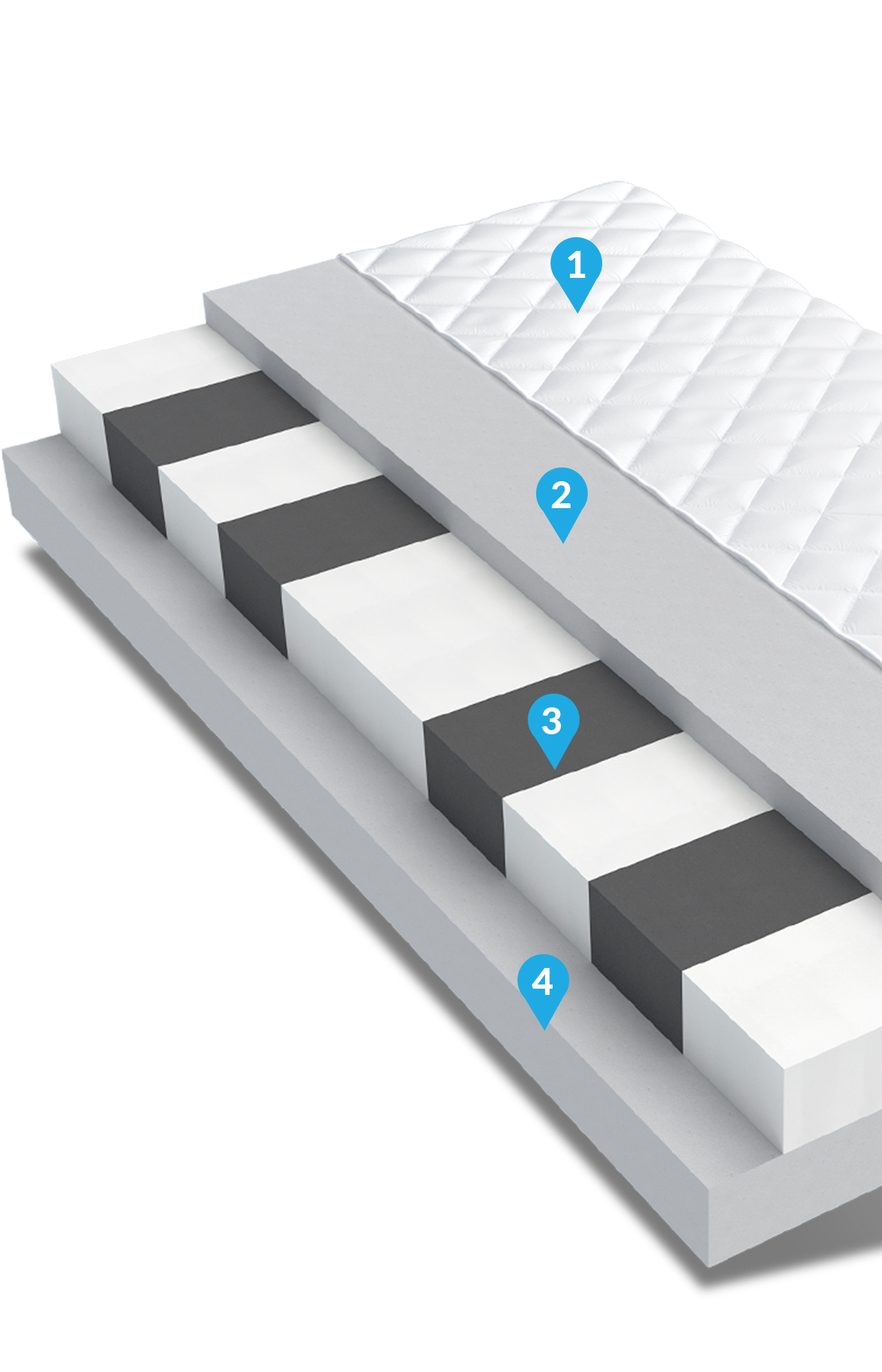 1
2
3
4