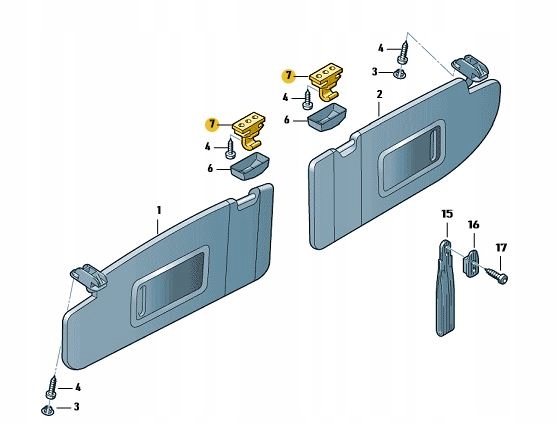 4
3
7
4
6
2
7
4
6
1
15
16
17
4
3