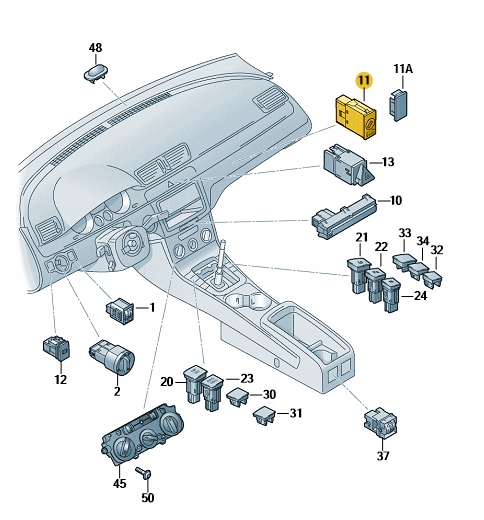 48
11
11A
13
10
21
22
33
34
32
24
1
12
2
20
23
30
31
37
45
50