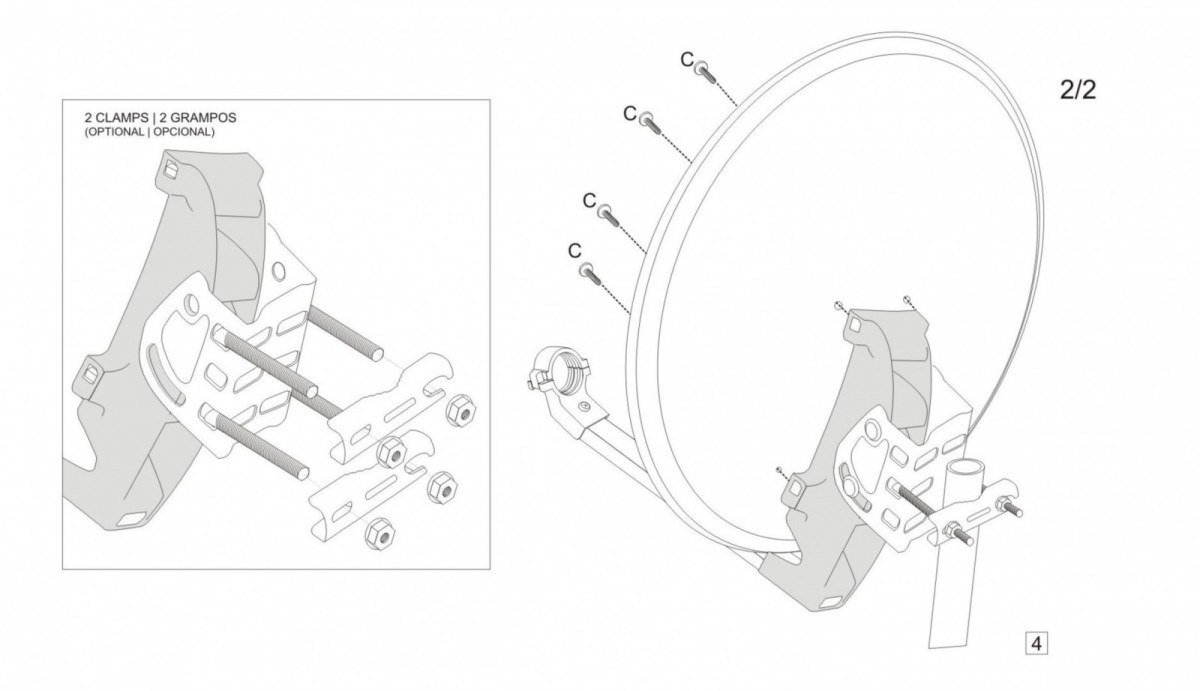 2 CLAMPS | 2 GRAMPOS
(OPTIONAL | OPCIONAL)

C
C
C
C

2/2

4