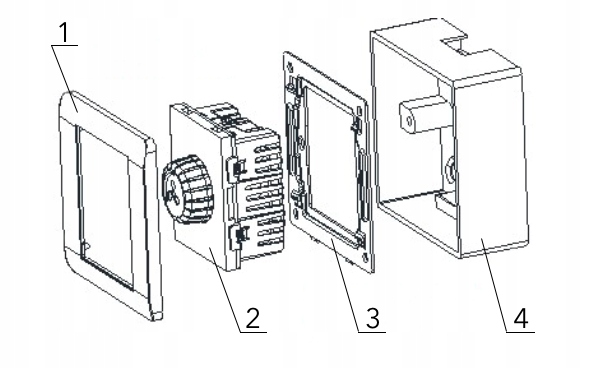 1
2
3
4