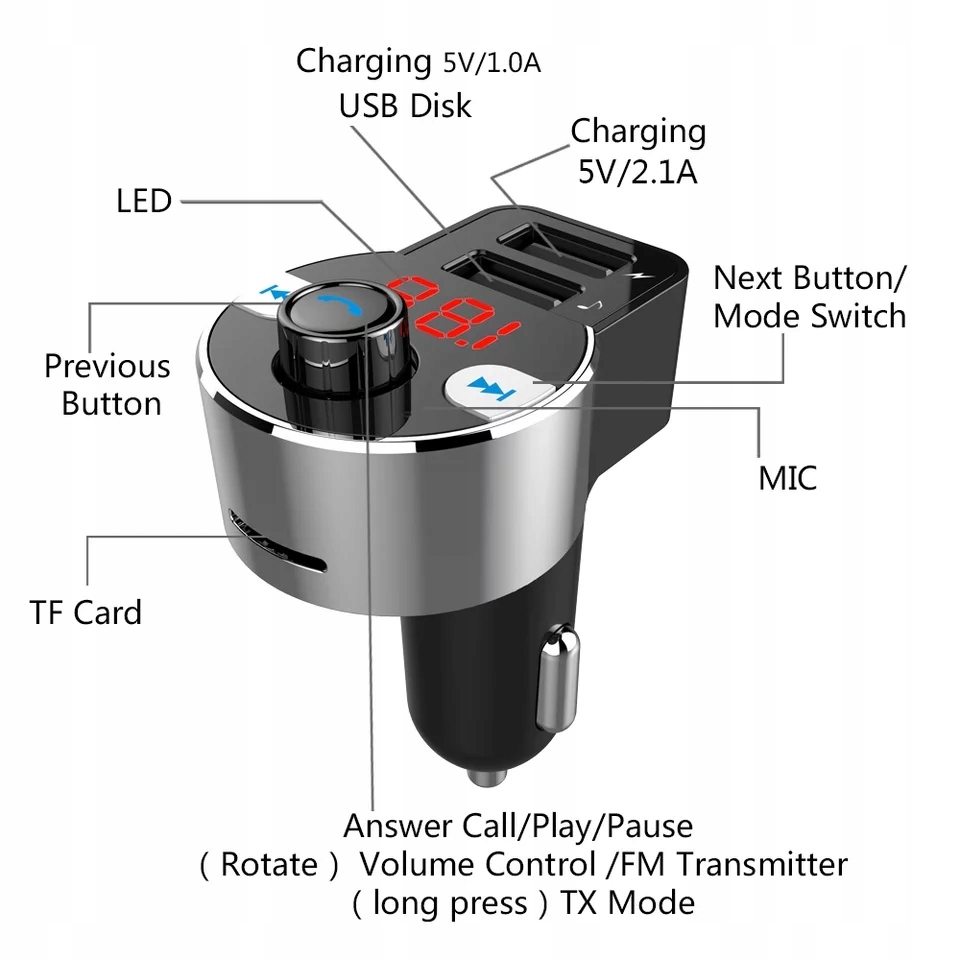 Charging 5V/1.0A
USB Disk

Charging
5V/2.1A

LED

Next Button/
Mode Switch

Previous
Button

MIC

TF Card

88.8

Answer Call/Play/Pause
( Rotate ) Volume Control /FM Transmitter
( long press ) TX Mode