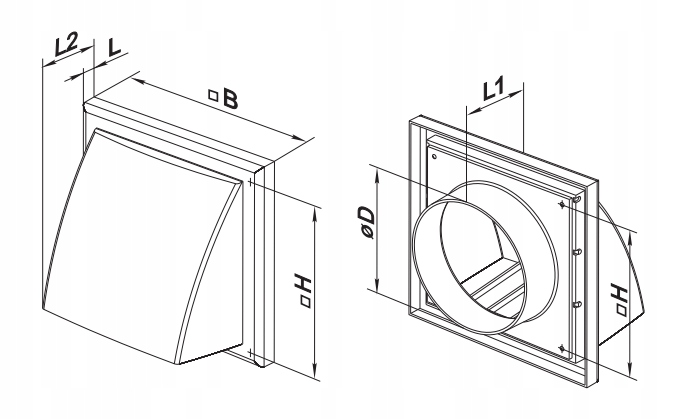 L2
L
□B
□H
L1
øD
□H