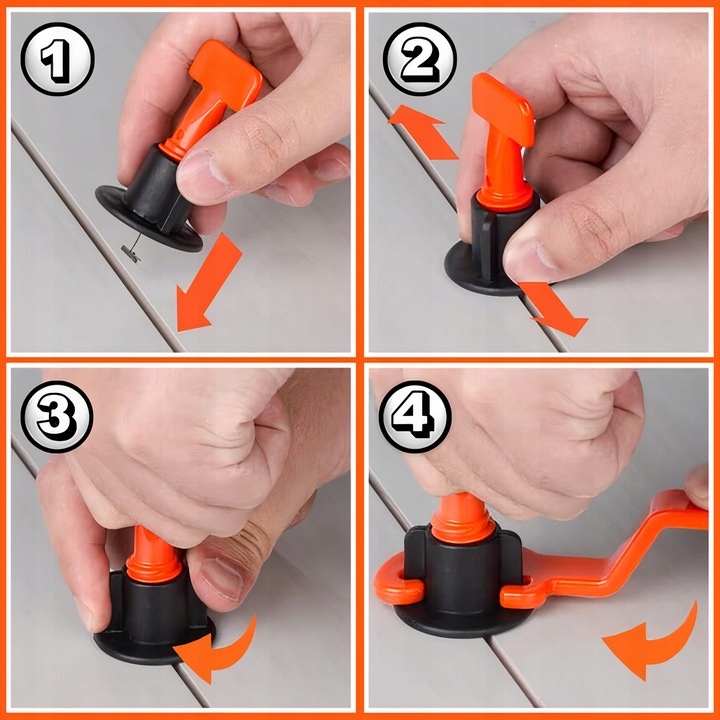 1
2
3
4