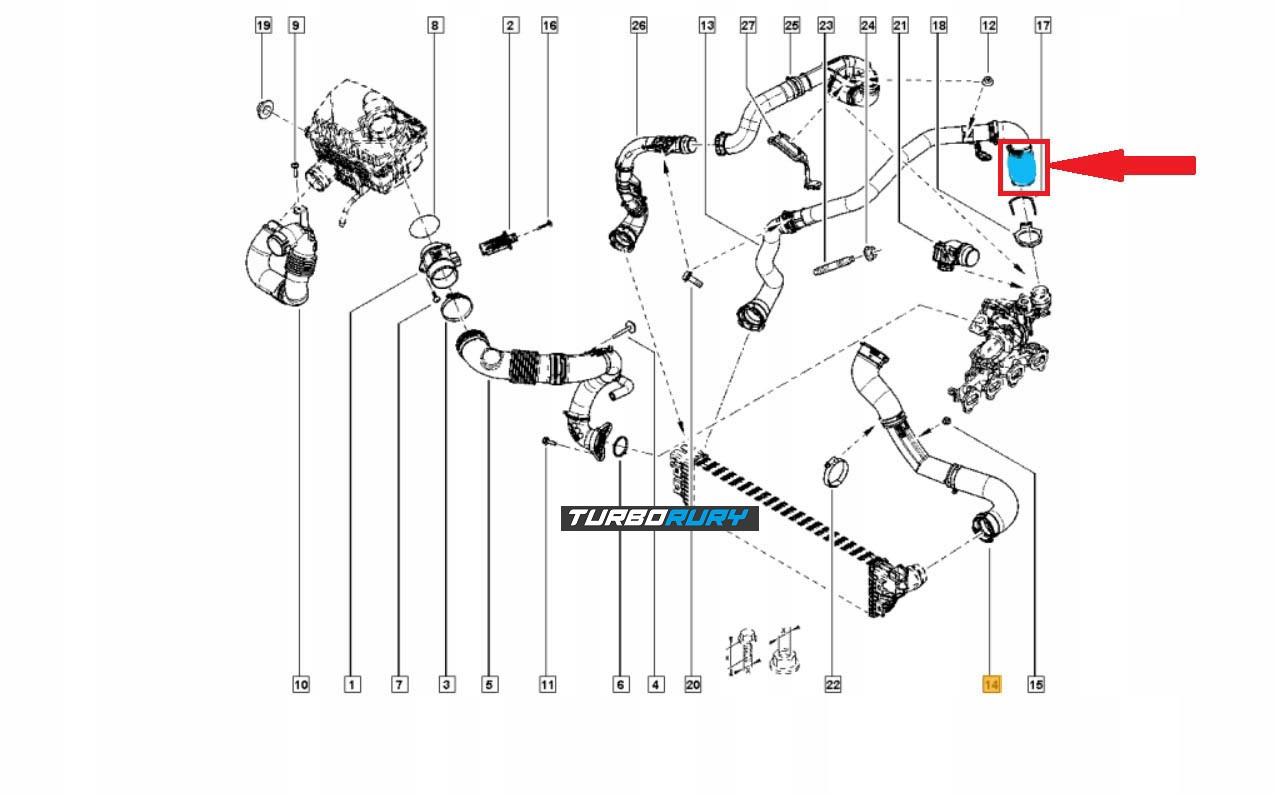 19 9 8 2 16 26 13 27 25 23 24 21 18 12 17

TURBORURY

10 1 7 3 5 11 6 4 20 22 14 15