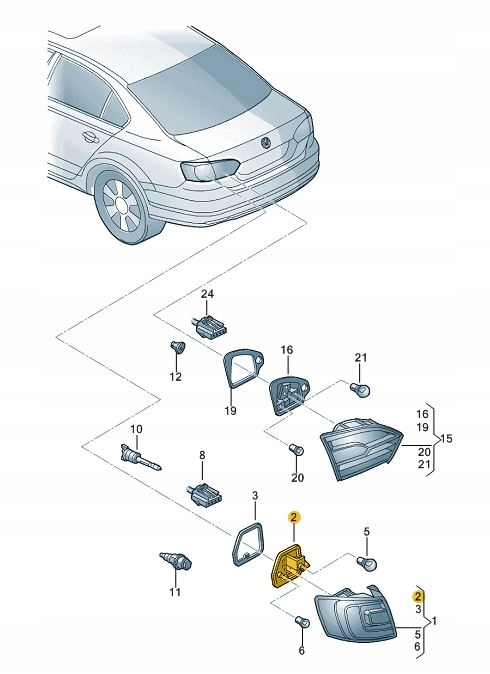 24
12
16
21
19
16
19
15
20
21
10
20
8
3
2
5
11
2
3
1
5
6
6