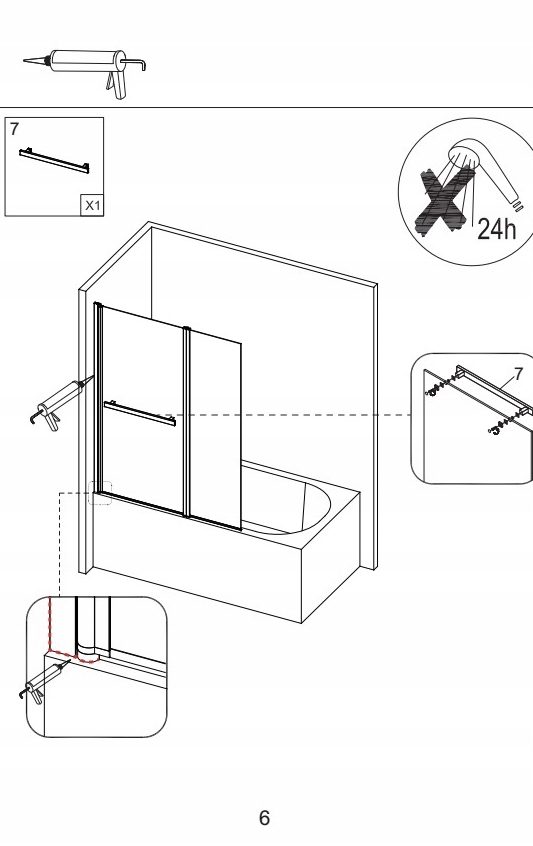 7

X1

24h

7

6