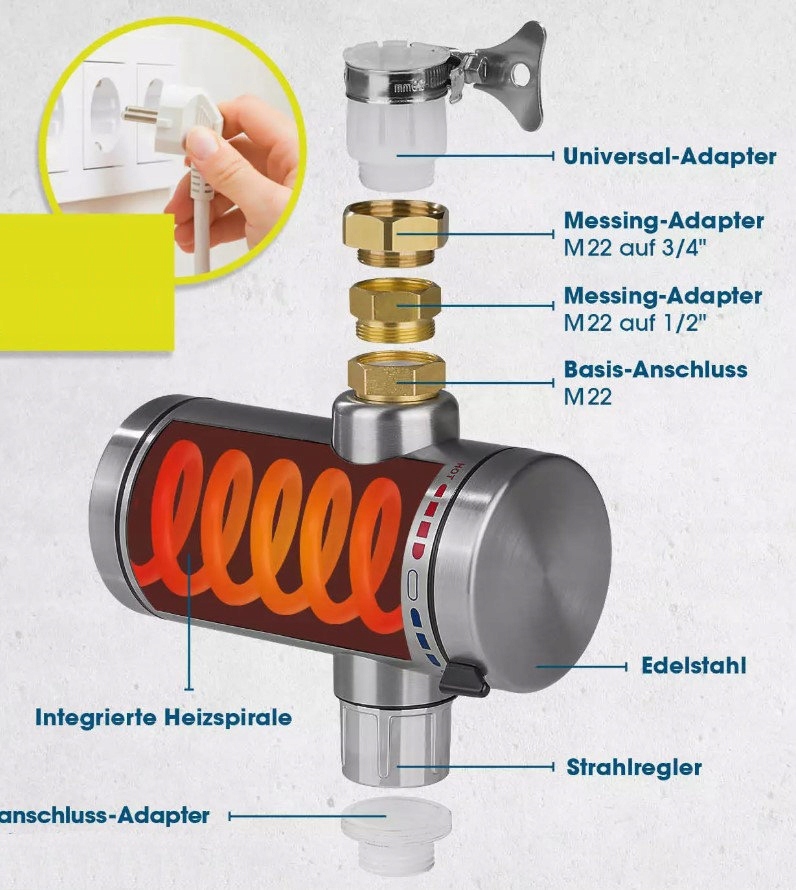 Universal-Adapter

Messing-Adapter
M22 auf 3/4"

Messing-Adapter
M22 auf 1/2"

Basis-Anschluss
M22

HOT

Edelstahl

Integrierte Heizspirale

Strahlregler

anschluss-Adapter