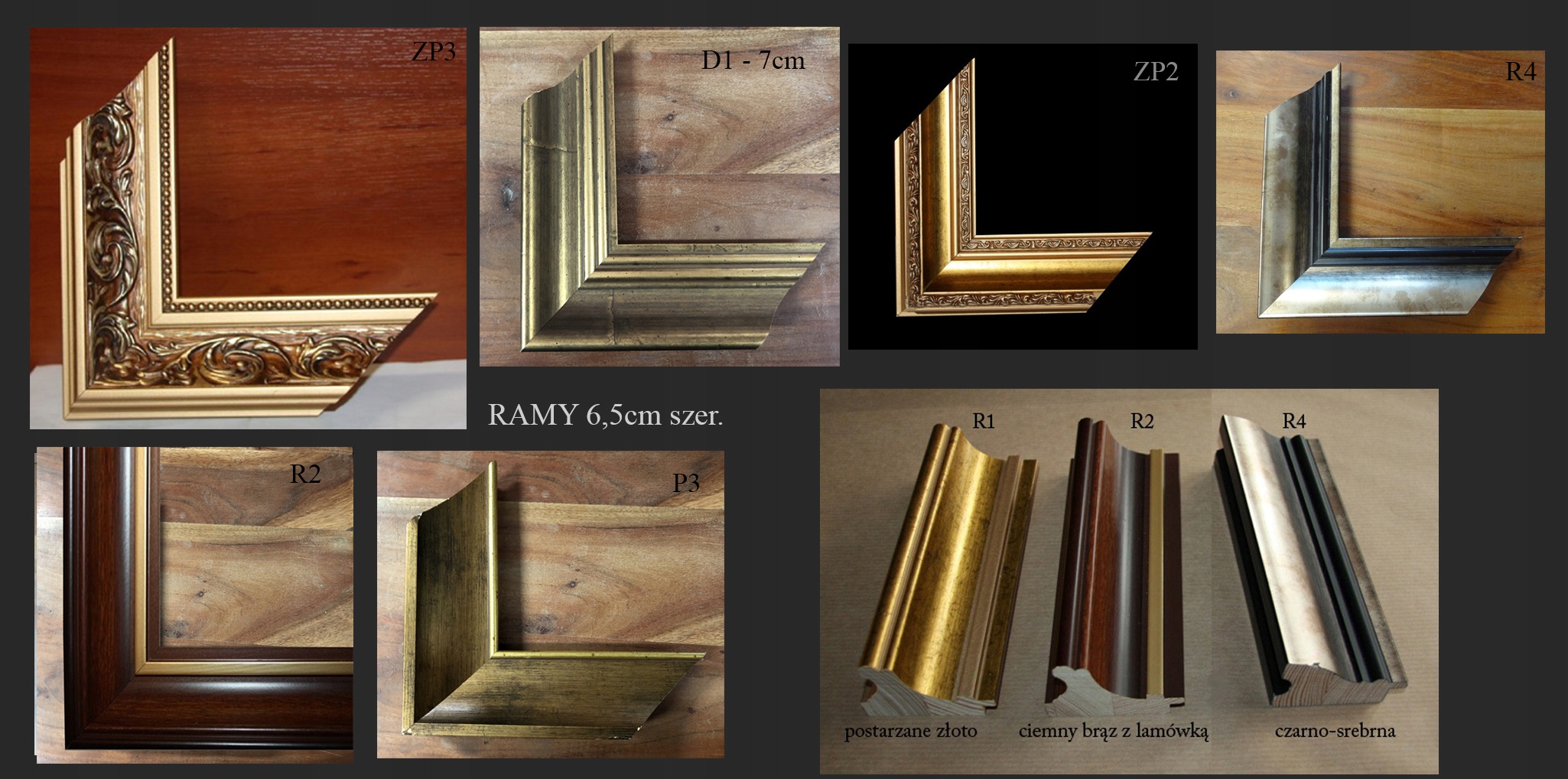 ZP3

D1 - 7cm

ZP2

R4

RAMY 6,5cm szer.

R2

P3

R1

R2

R4

postarzane złoto

ciemny brąz z lamówką

czarno-srebrna