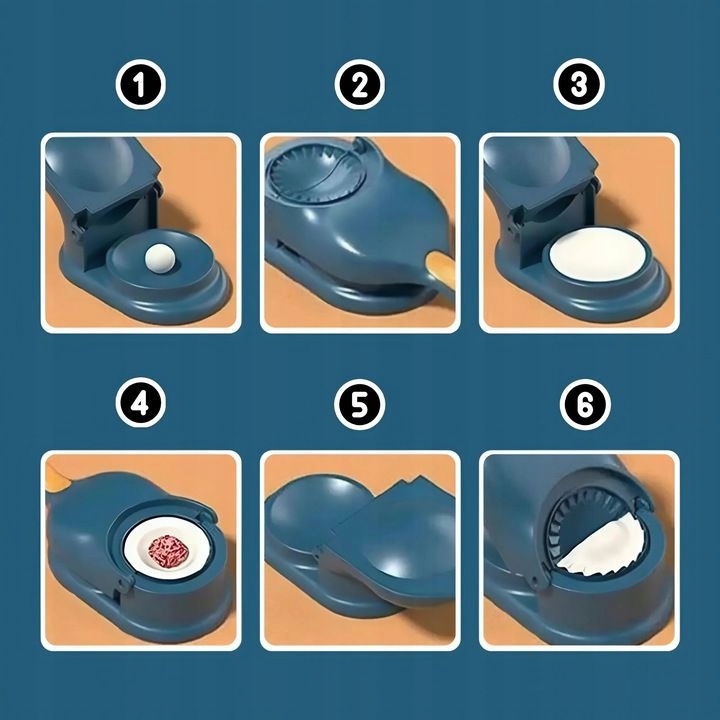 1

2

3

4

5

6