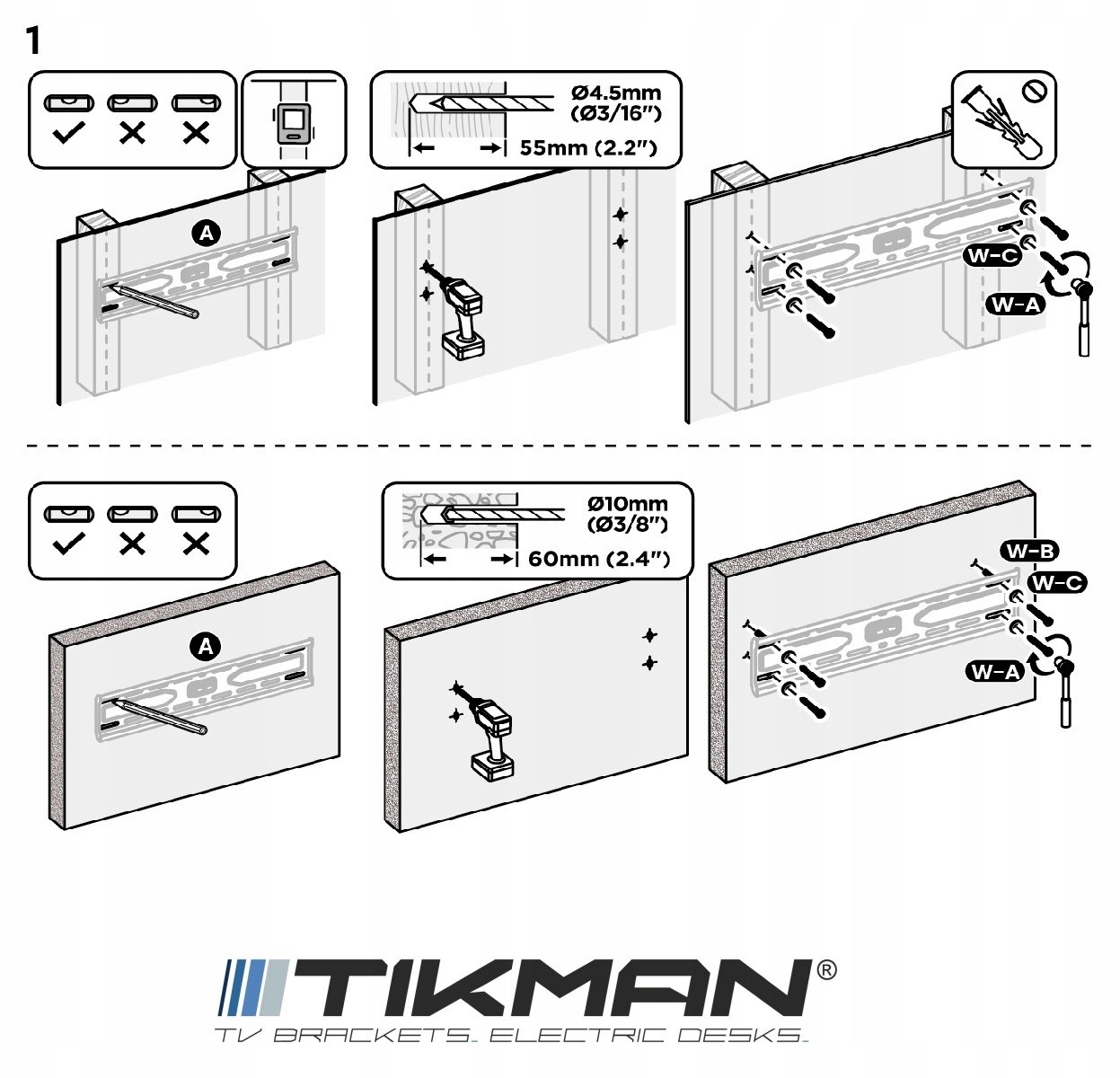 1

A

Ø4.5mm
(Ø3/16")
55mm (2.2")

W-C
W-A

A

Ø10mm
(Ø3/8")
60mm (2.4")

W-B
W-C
W-A

TIKMAN®
TV BRACKETS. ELECTRIC DESKS.