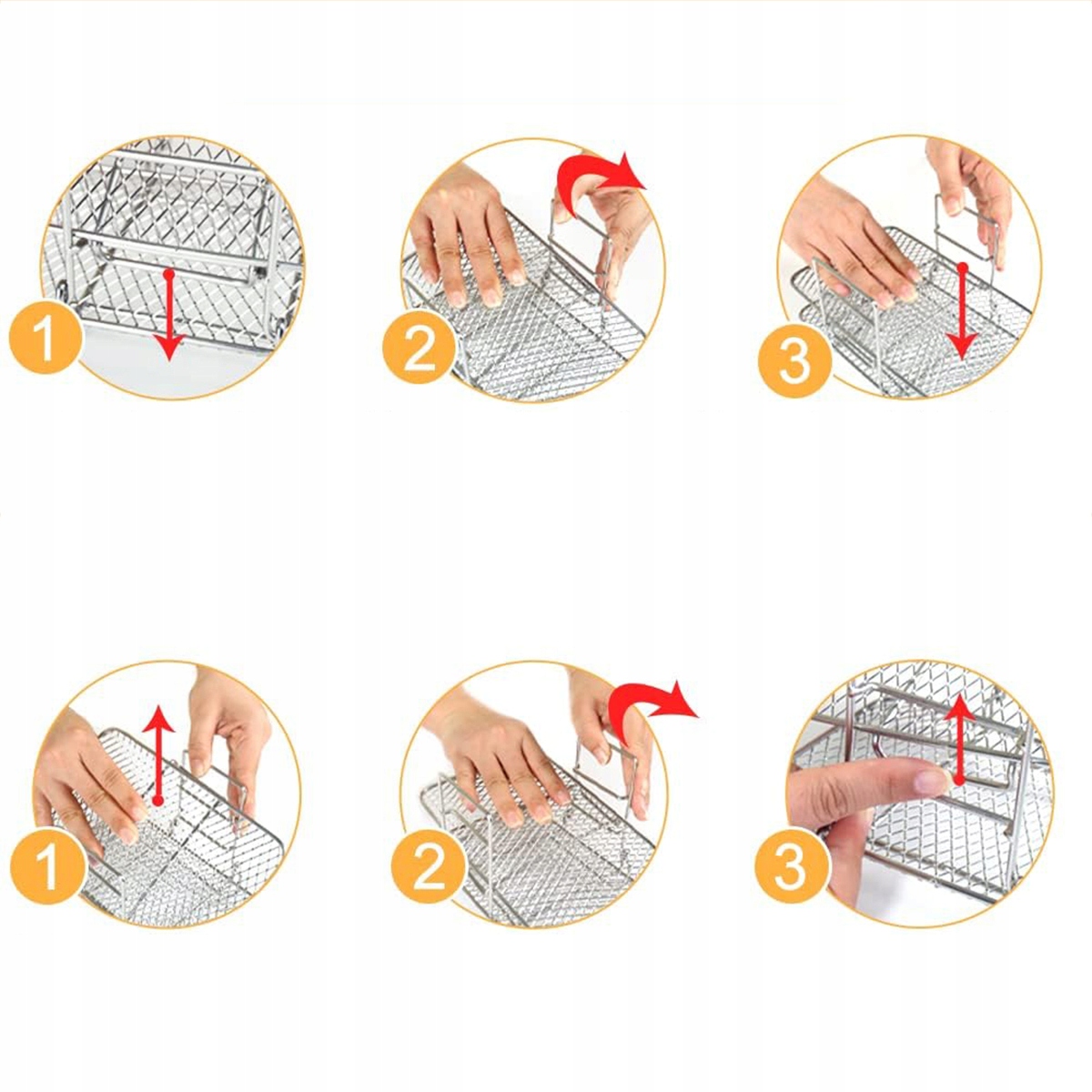 1

2

3

1

2

3