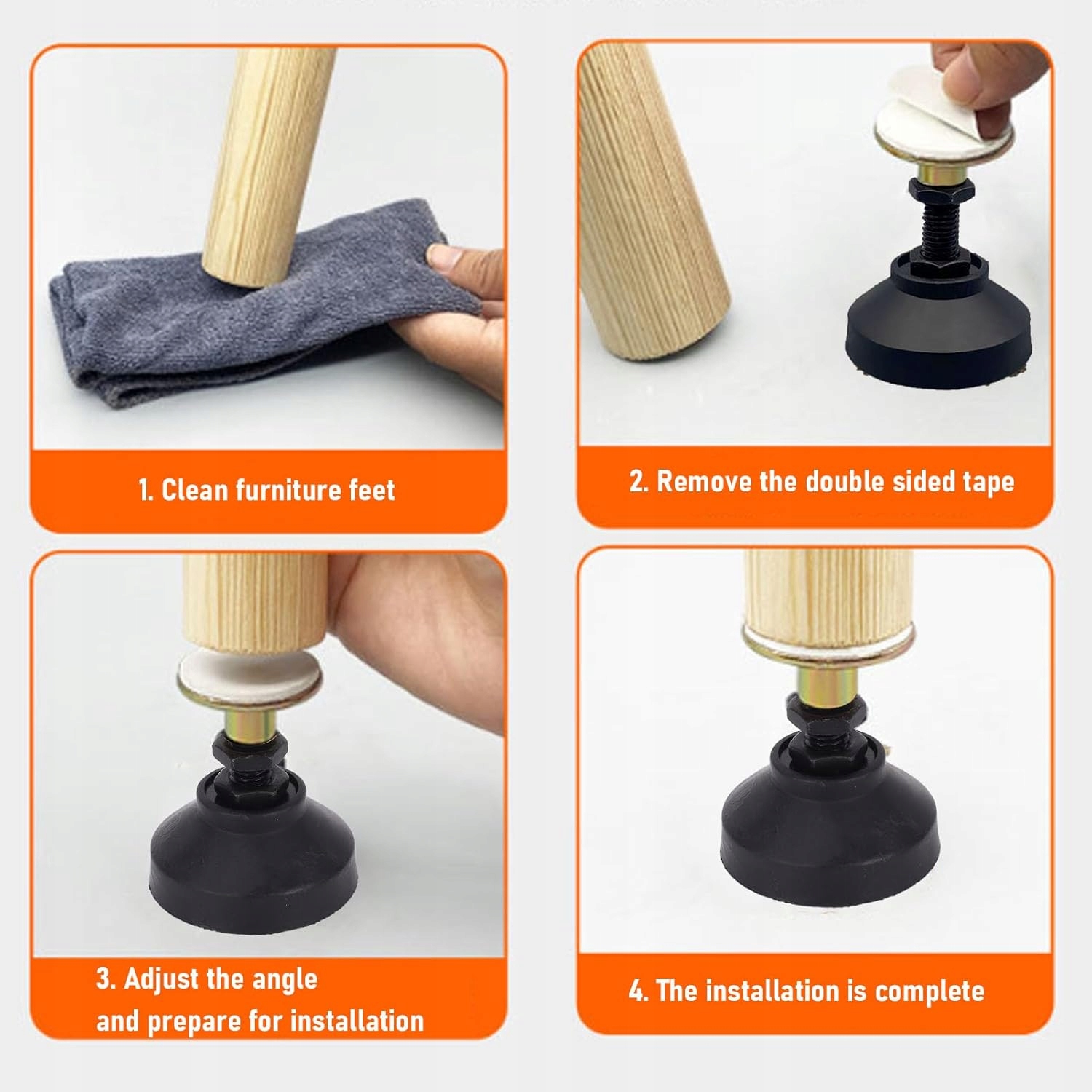 1. Clean furniture feet

2. Remove the double sided tape

3. Adjust the angle and prepare for installation

4. The installation is complete