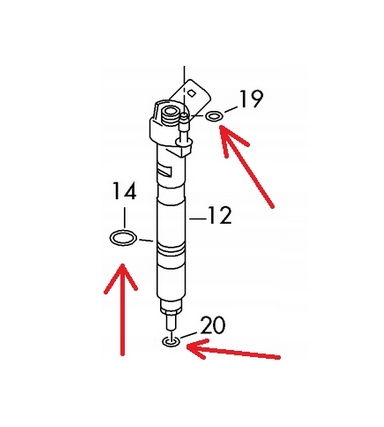 19
14
12
20