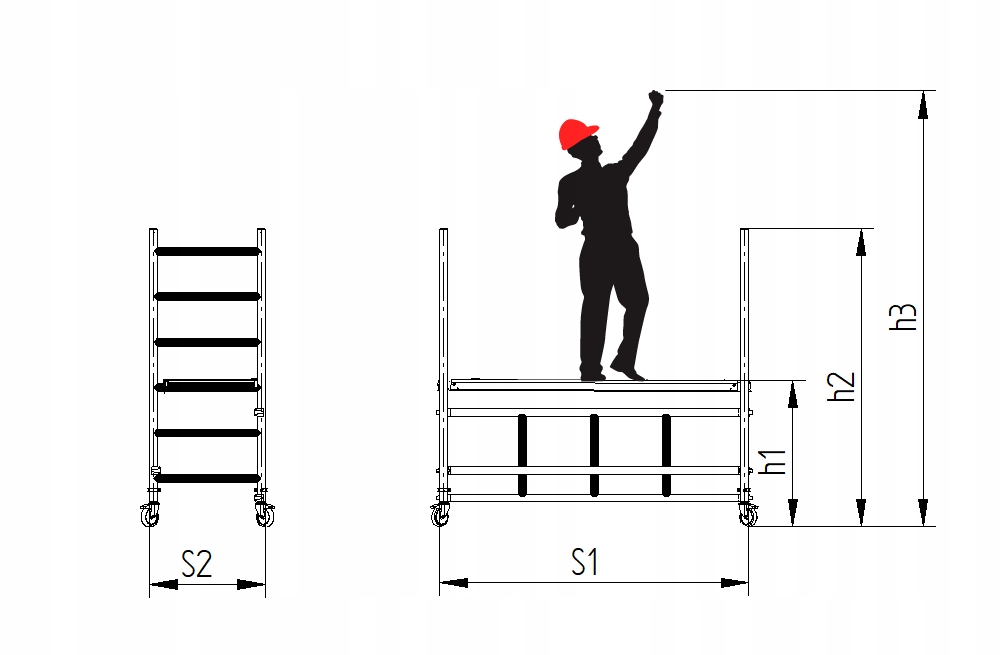 S2

S1

h1

h2

h3