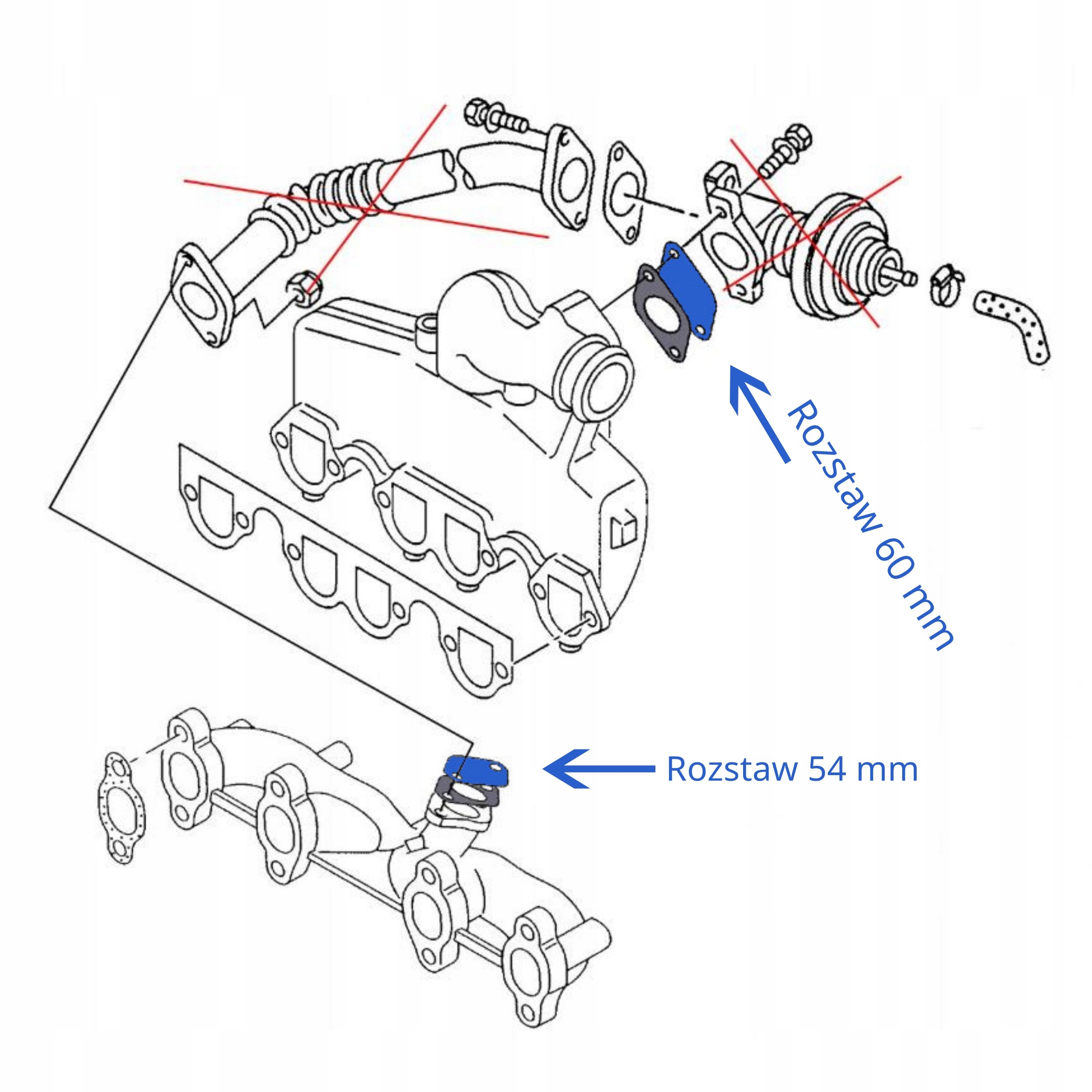 Rozstaw 60 mm

Rozstaw 54 mm