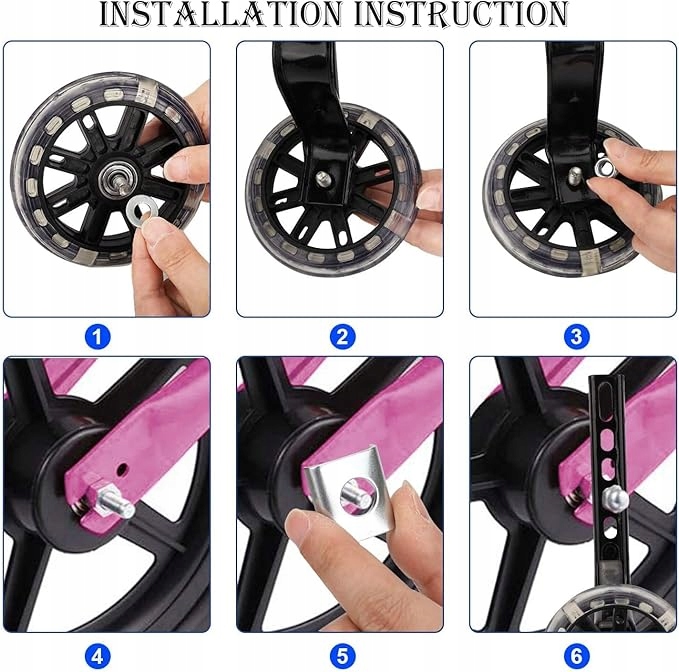 INSTALLATION INSTRUCTION

1

2

3

4

5

6