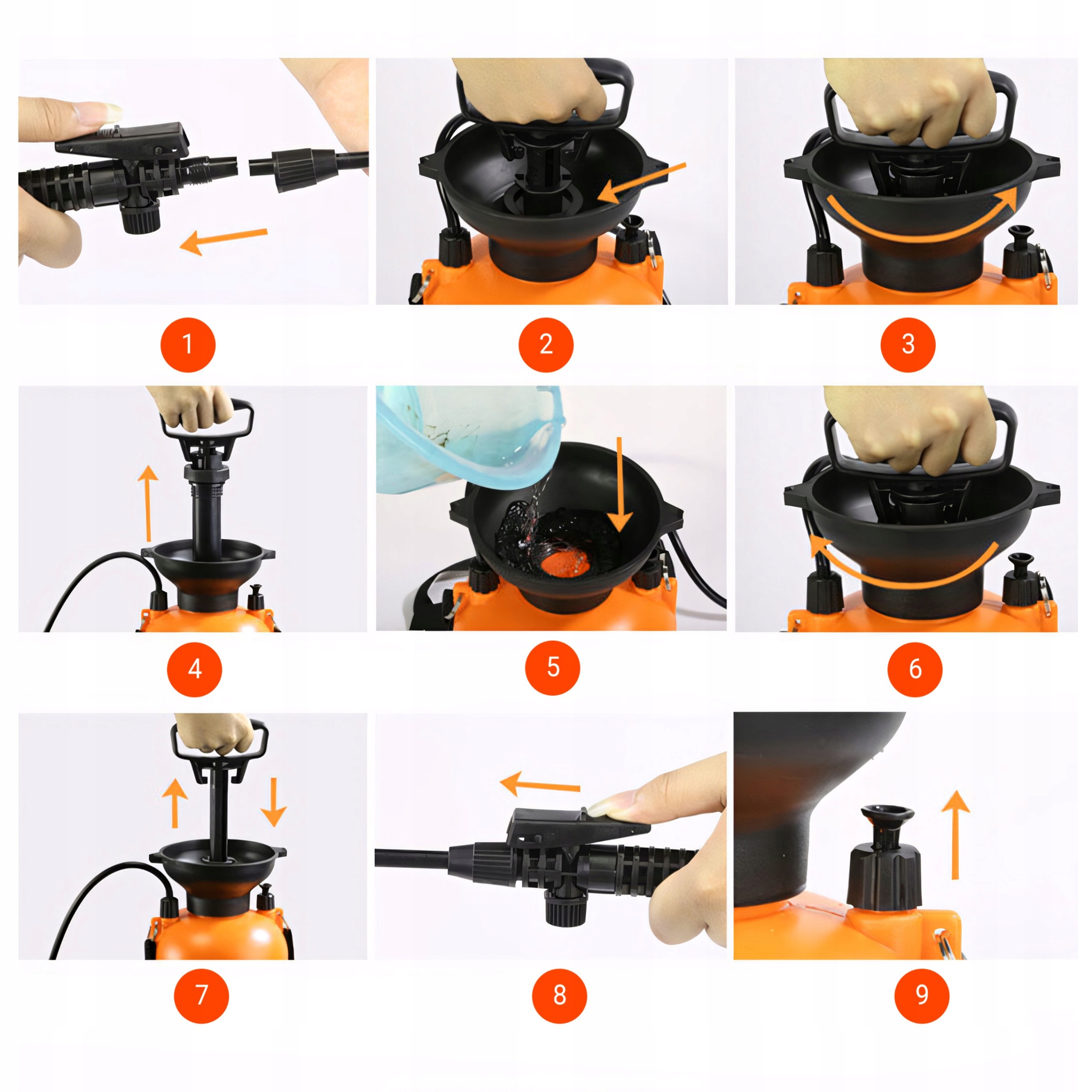 1

2

3

4

5

6

7

8

9