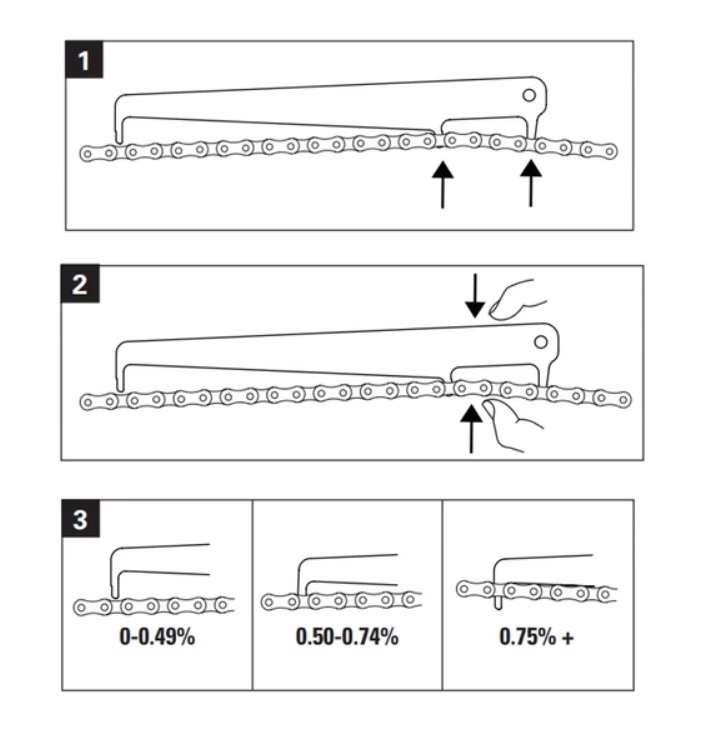 1

2

3

0-0.49%

0.50-0.74%

0.75% +