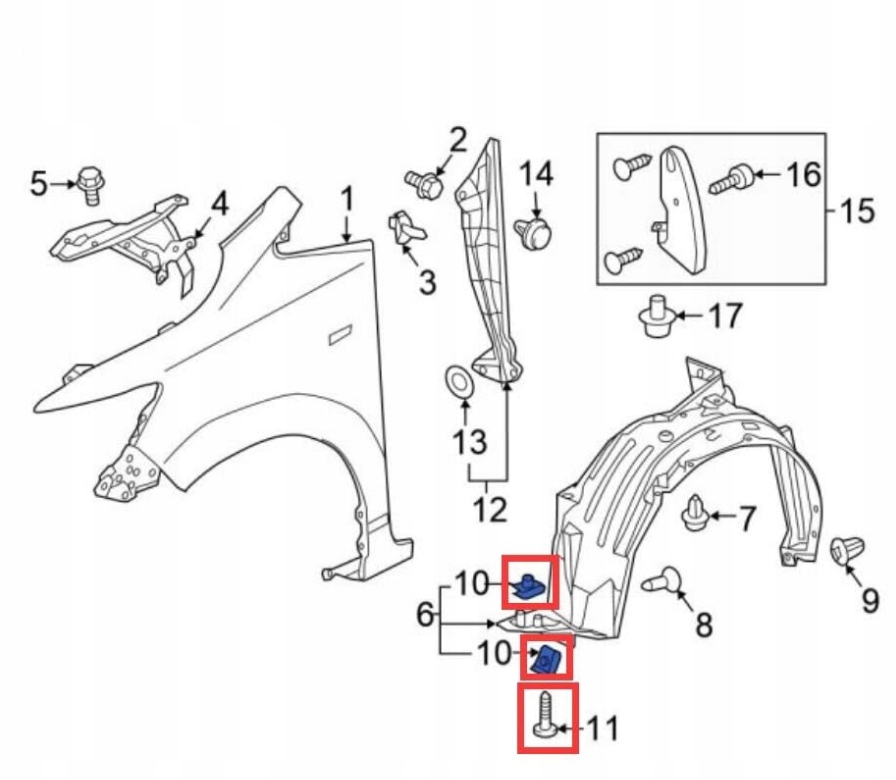 5
4
1
2
3
14
16
15
17
13
12
7
9
8
10
6
10
11