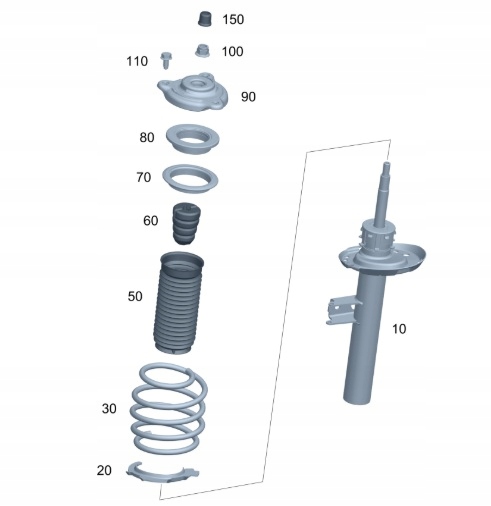 150
100
110
90
80
70
60
50
10
30
20