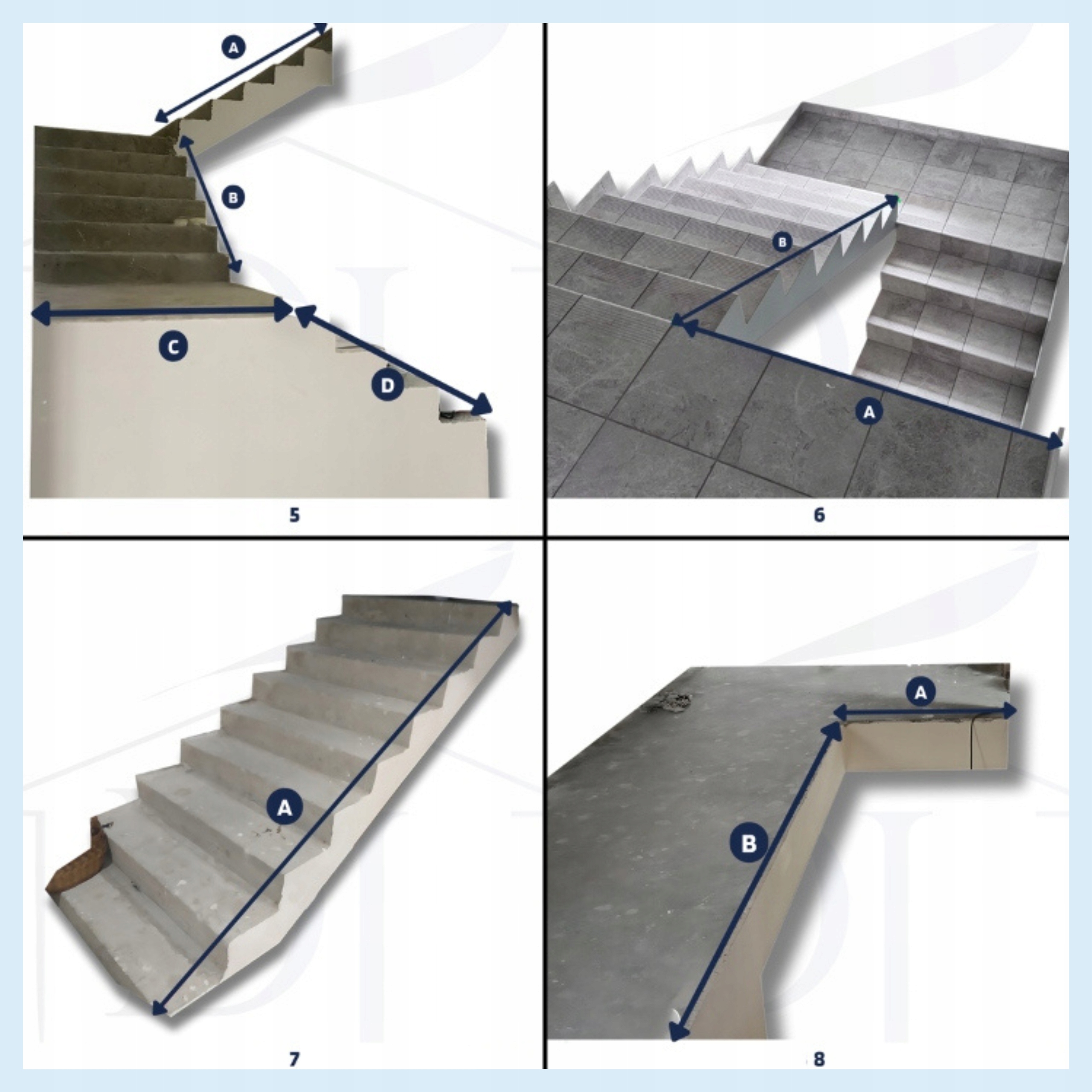 A
B
C
D
5

B
A
6

A
7

A
B
8