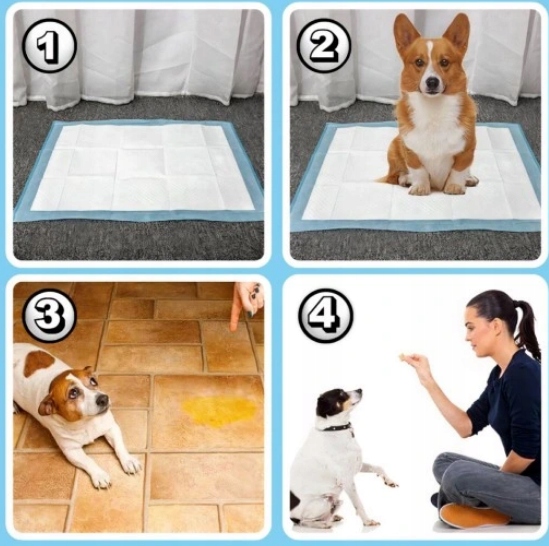 1

2

3

4