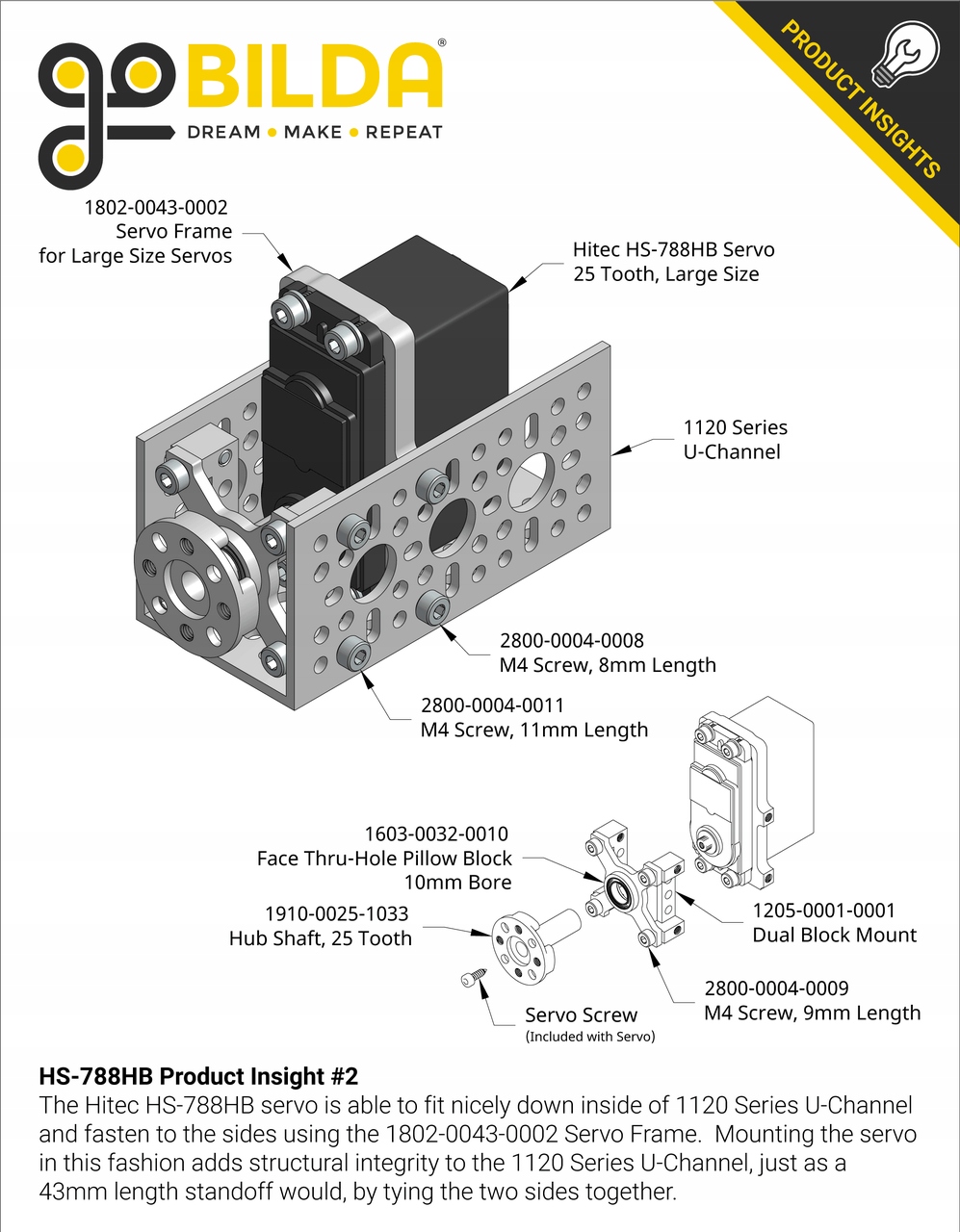 goBILDA®
DREAM • MAKE • REPEAT

PRODUCT INSIGHTS

1802-0043-0002
Servo Frame
for Large Size Servos

Hitec HS-788HB Servo
25 Tooth, Large Size

1120 Series
U-Channel

2800-0004-0008
M4 Screw, 8mm Length

2800-0004-0011
M4 Screw, 11mm Length

1603-0032-0010
Face Thru-Hole Pillow Block
10mm Bore

1910-0025-1033
Hub Shaft, 25 Tooth

1205-0001-0001
Dual Block Mount

2800-0004-0009
M4 Screw, 9mm Length

Servo Screw
(Included with Servo)

HS-788HB Product Insight #2
The Hitec HS-788HB servo is able to fit nicely down inside of 1120 Series U-Channel and fasten to the sides using the 1802-0043-0002 Servo Frame. Mounting the servo in this fashion adds structural integrity to the 1120 Series U-Channel, just as a 43mm length standoff would, by tying the two sides together.