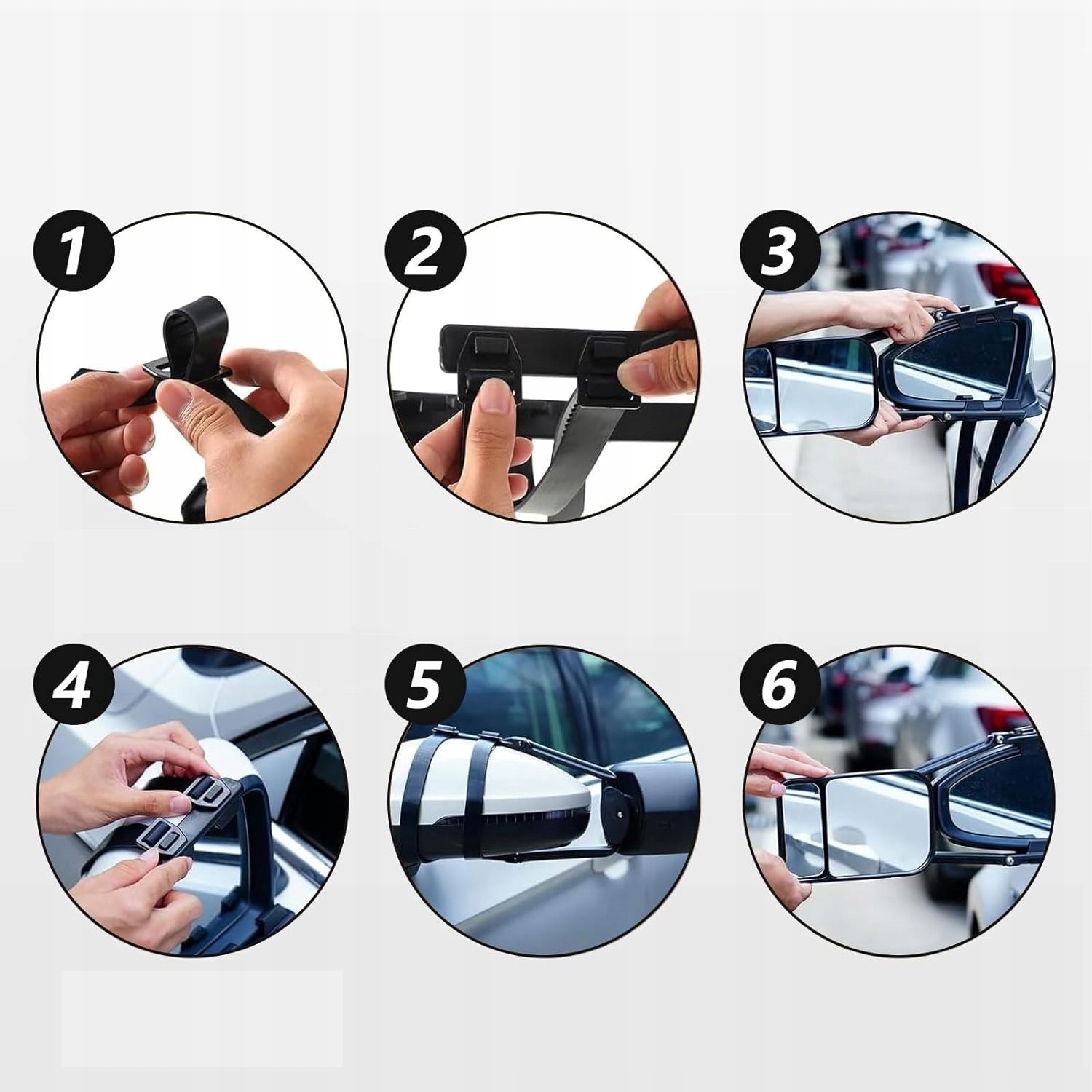 1

2

3

4

5

6